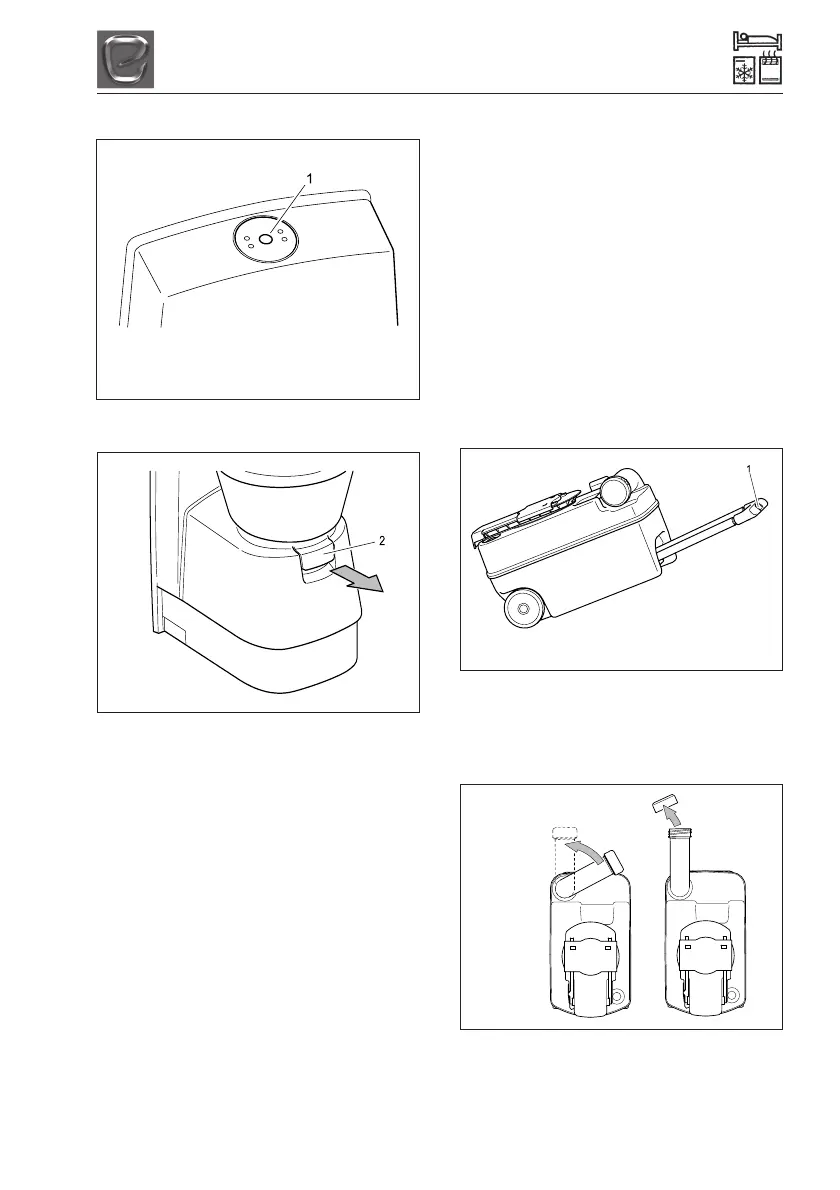 1

2

1