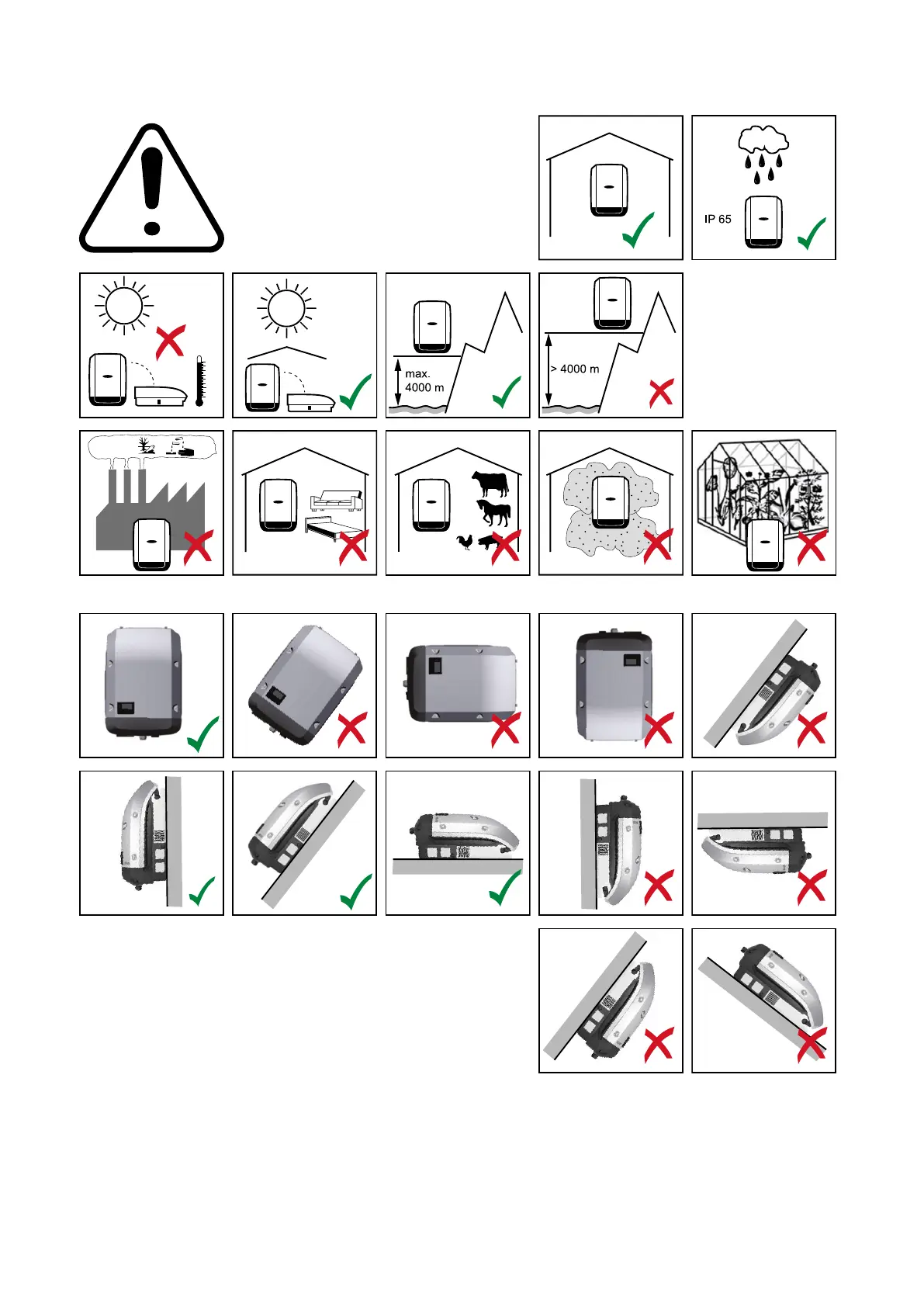 IP 65

max.
4000 m

> 4000 m