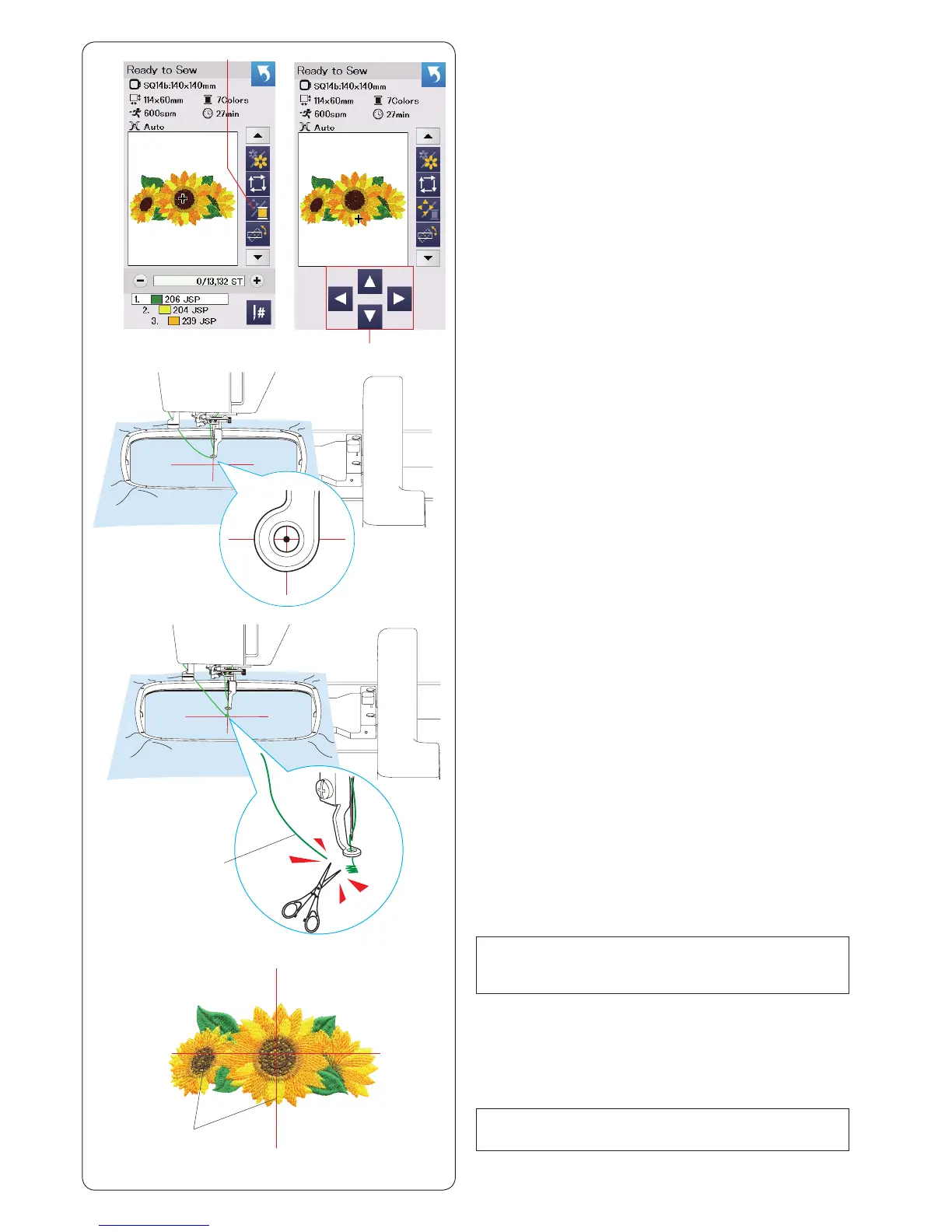 Ready to Sew
SQ14b:140x140mm
114x60mm
7Colors
600spm
27min
Auto
0/13,132 ST
1. 206 JSP
2. 204 JSP
3. 239 JSP

Ready to Sew
SQ14b:140x140mm
114x60mm
7Colors
600spm
27min
Auto