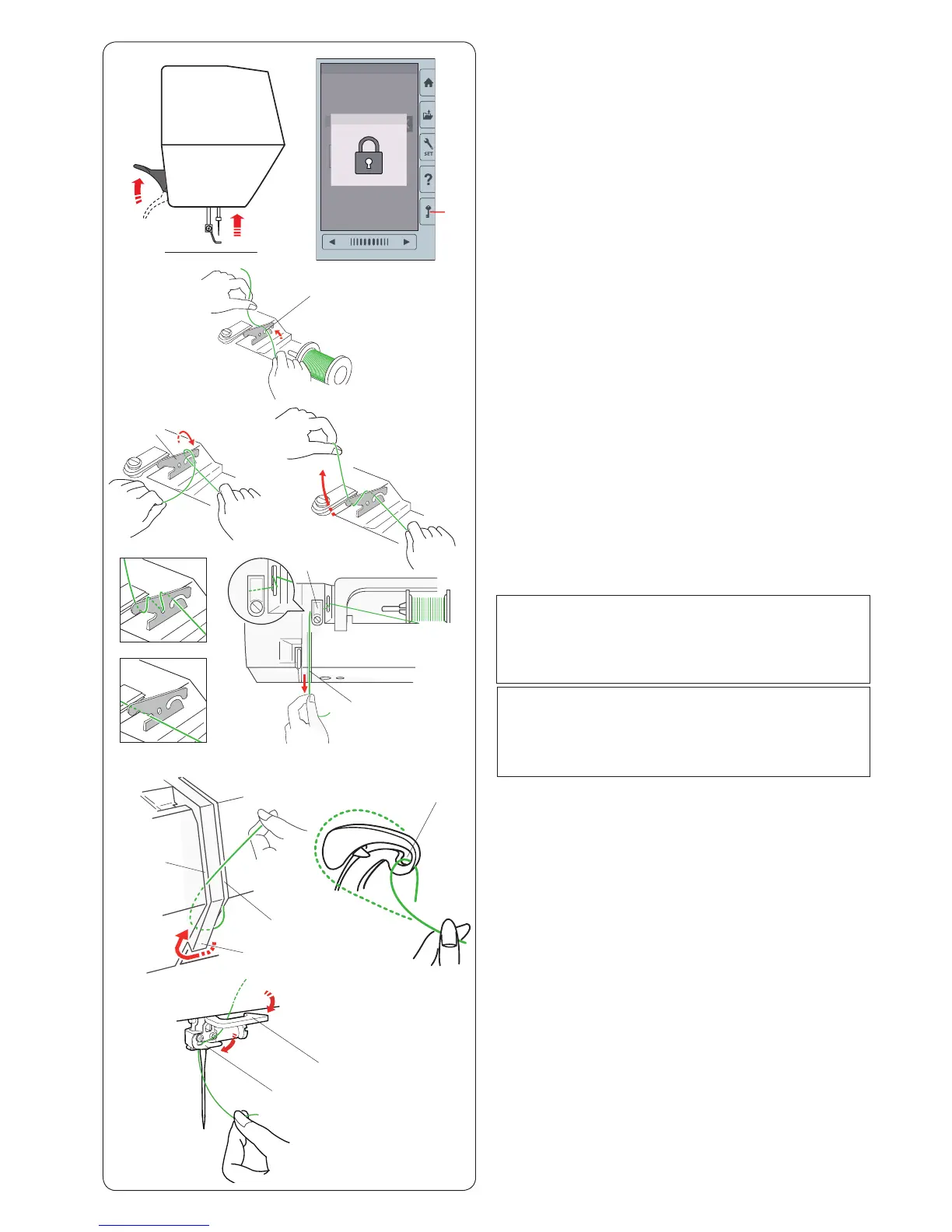 SET

?