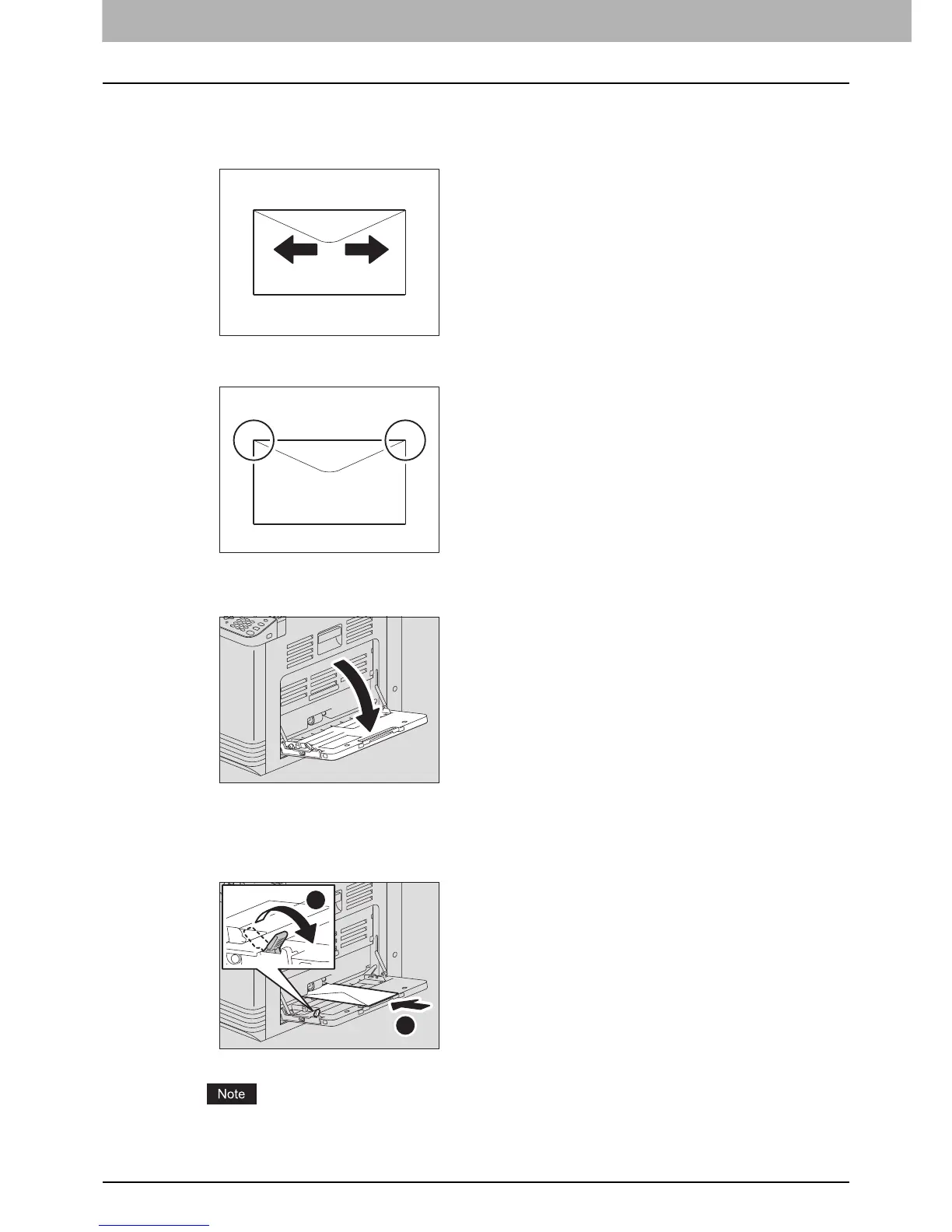 Note