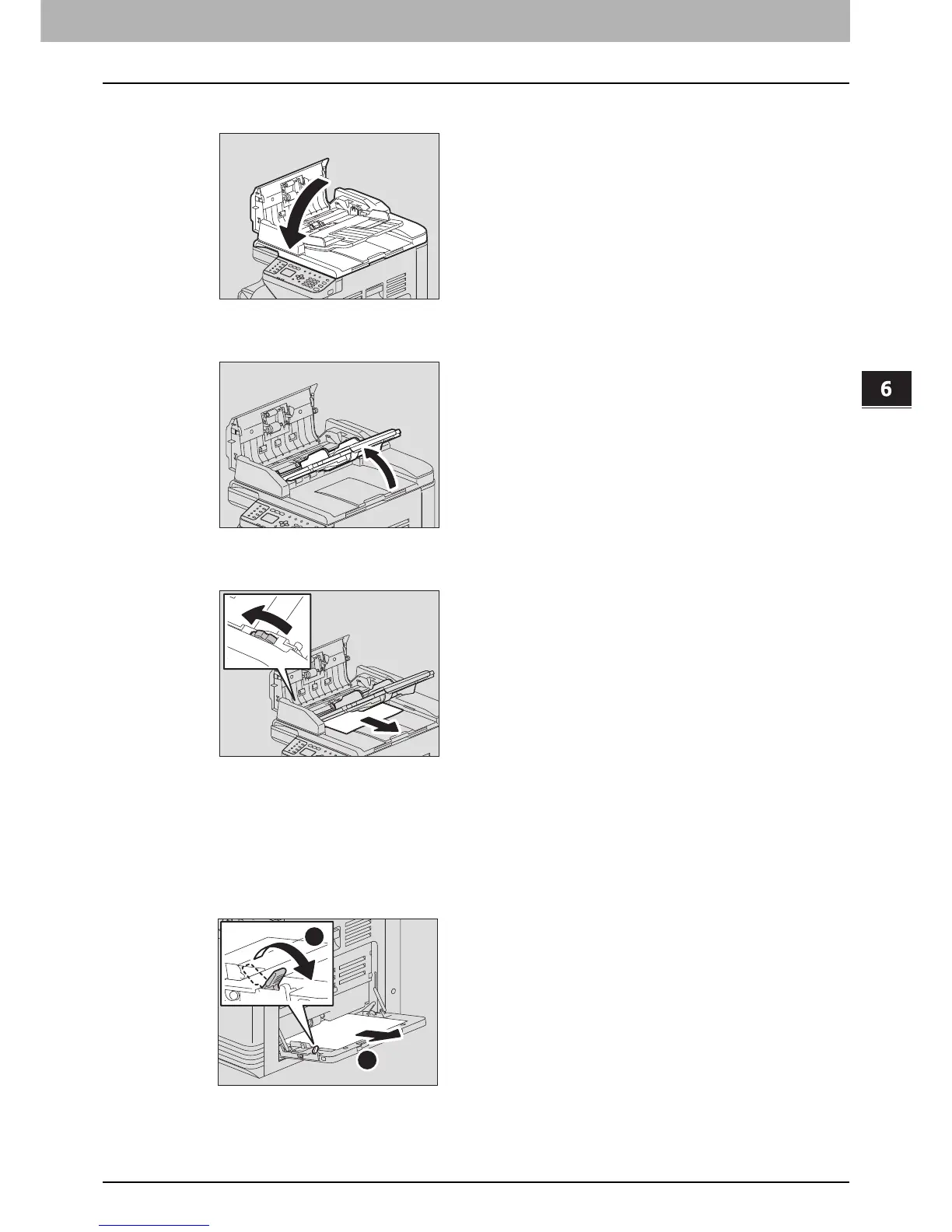 6