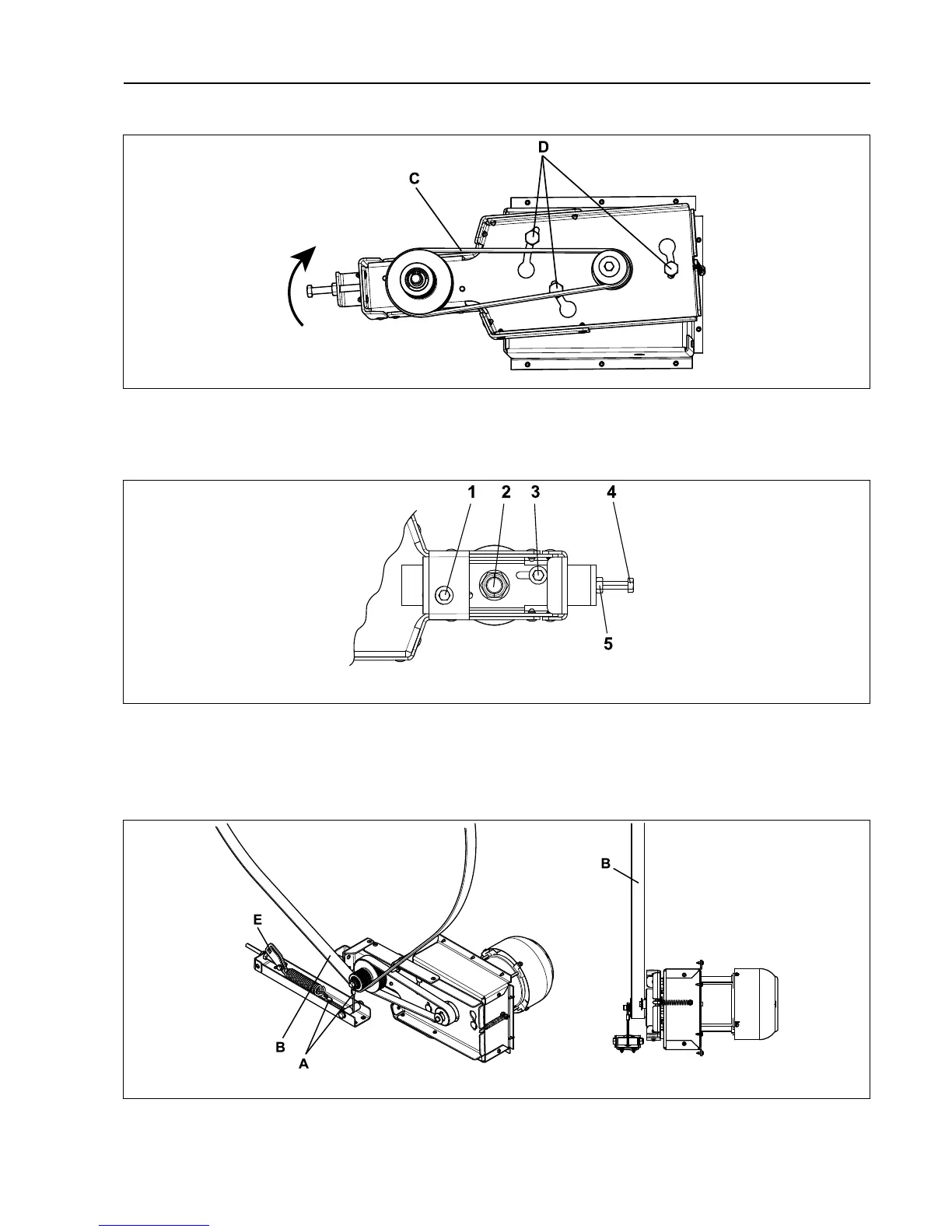 D
C

1 2 3 4
5

B
E
B
A