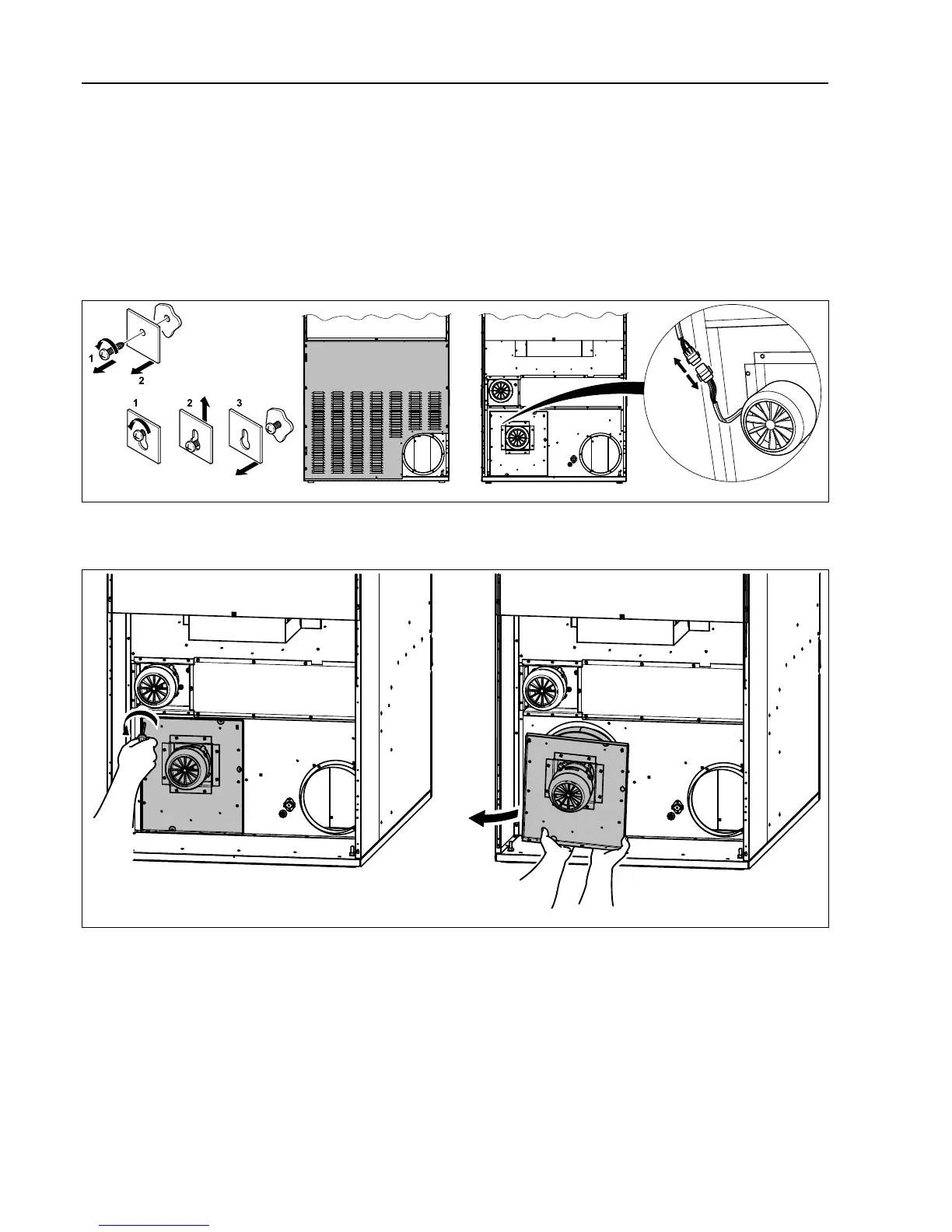 1
2
1
2
3