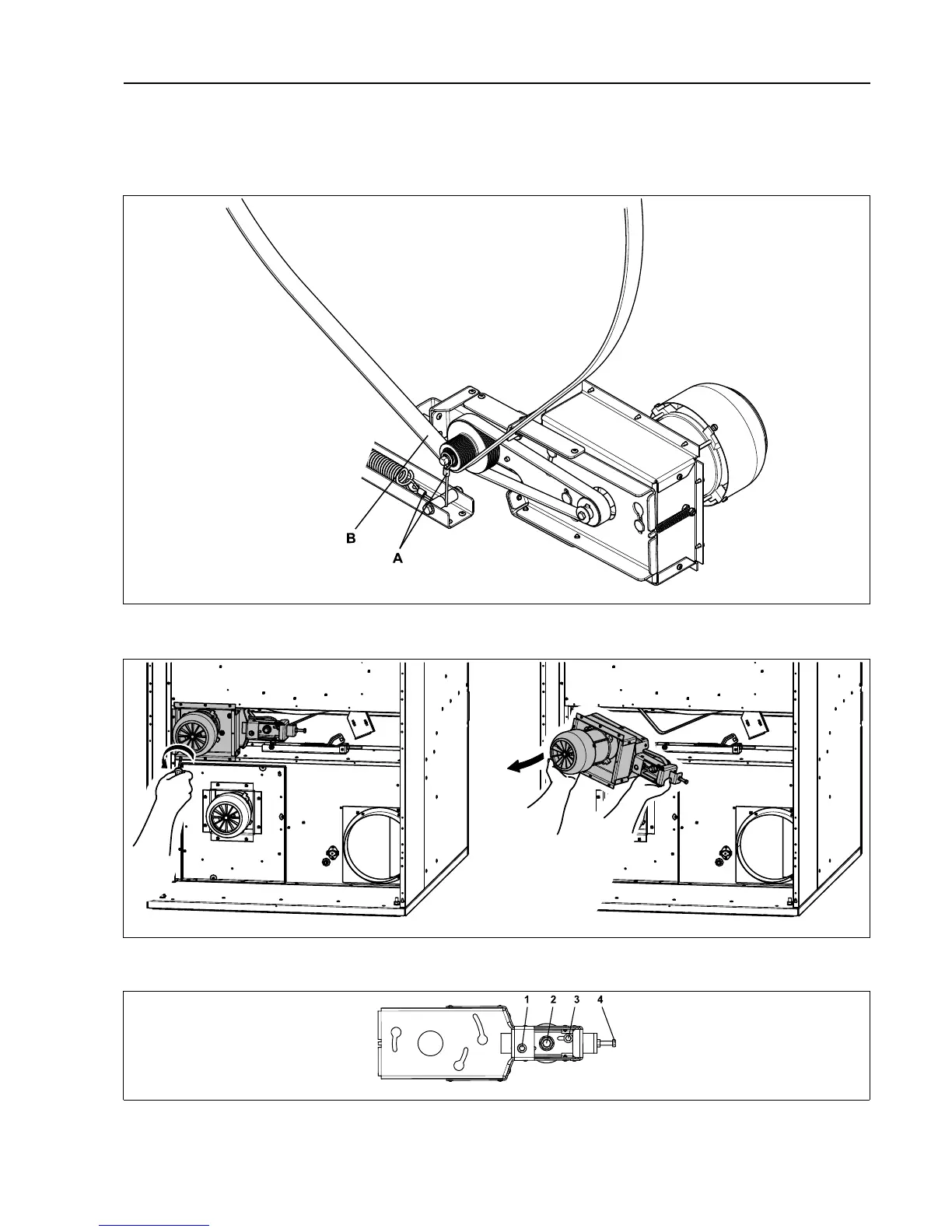 B

A

1 2 3 4