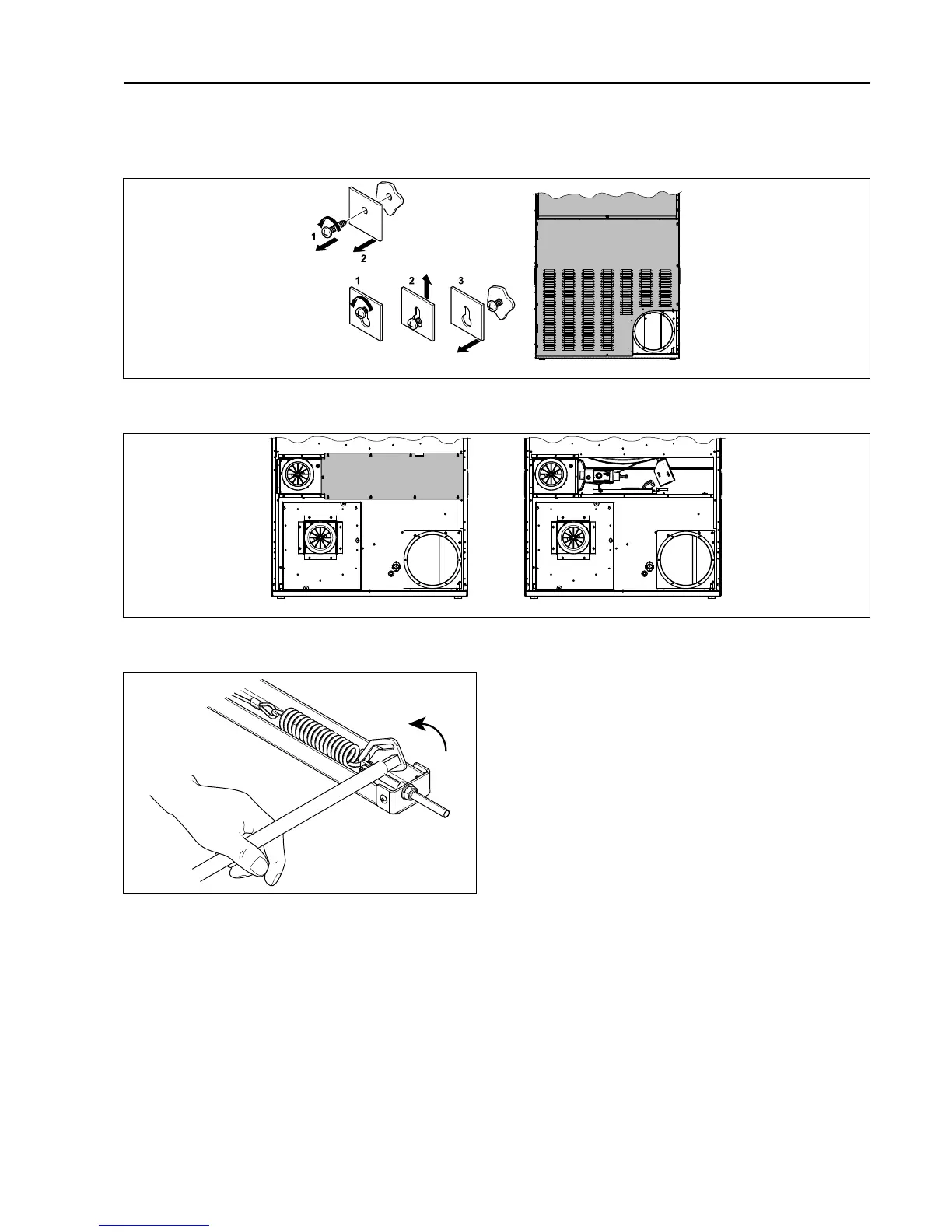 1

2

1

2

3