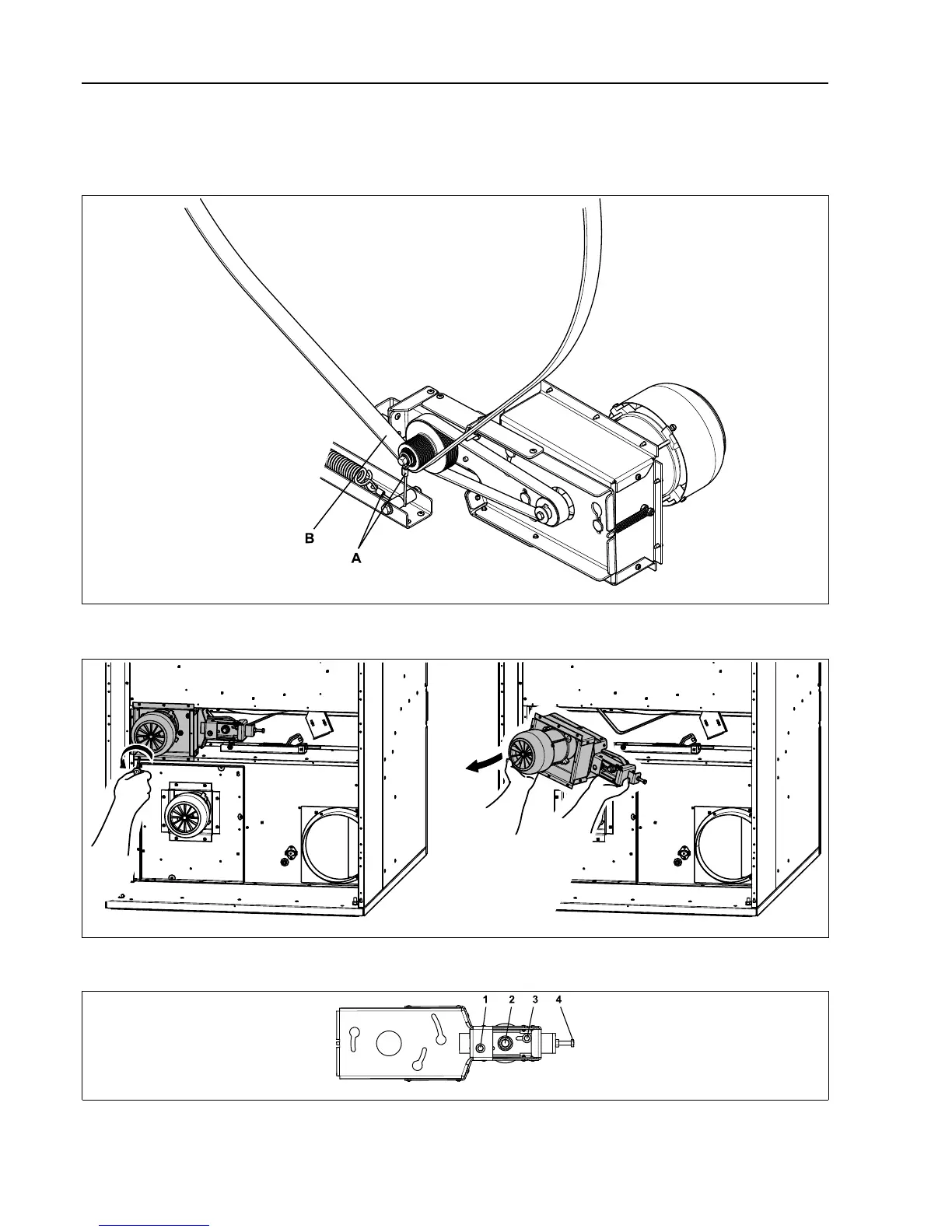 B

A

1 2 3 4