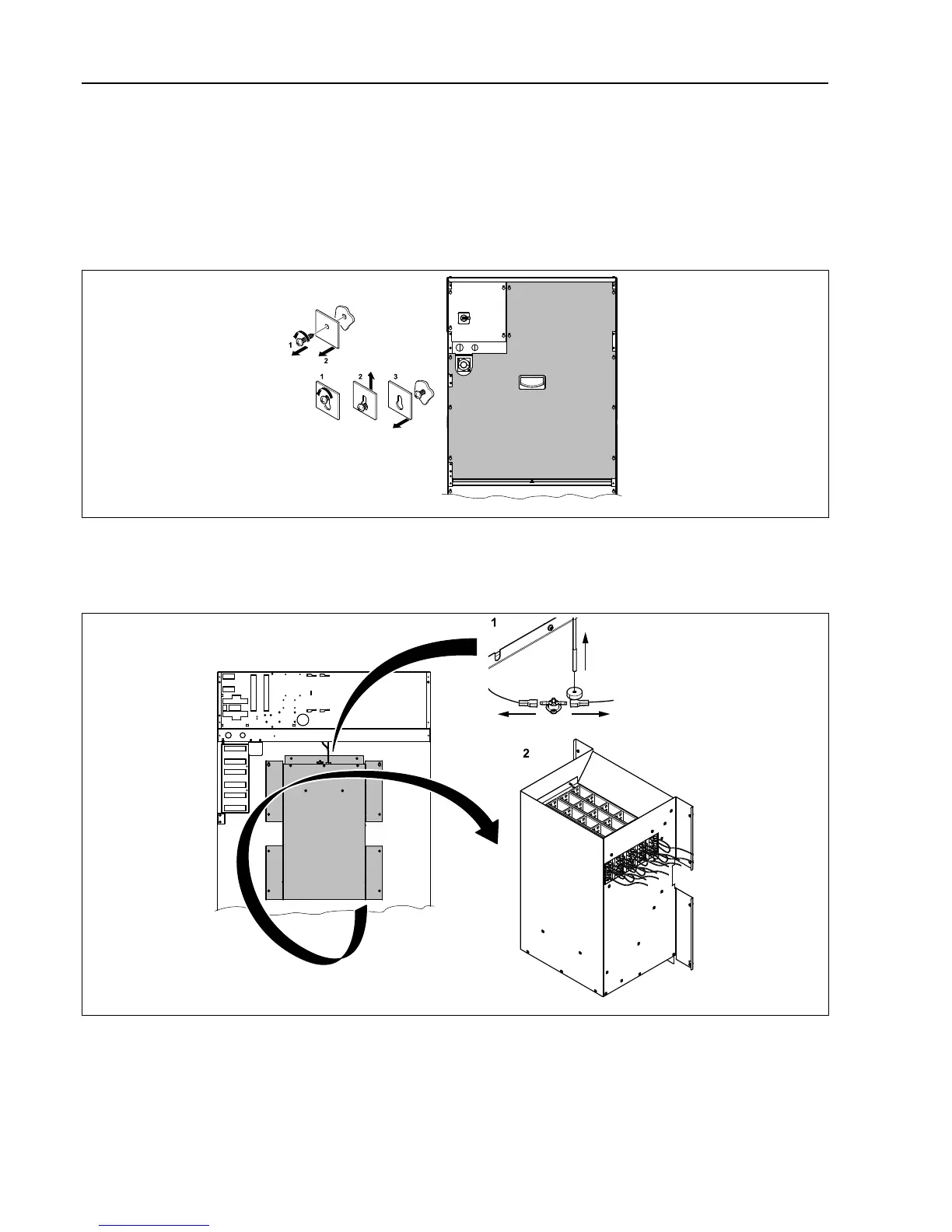 1
2
1
2
3

1
2