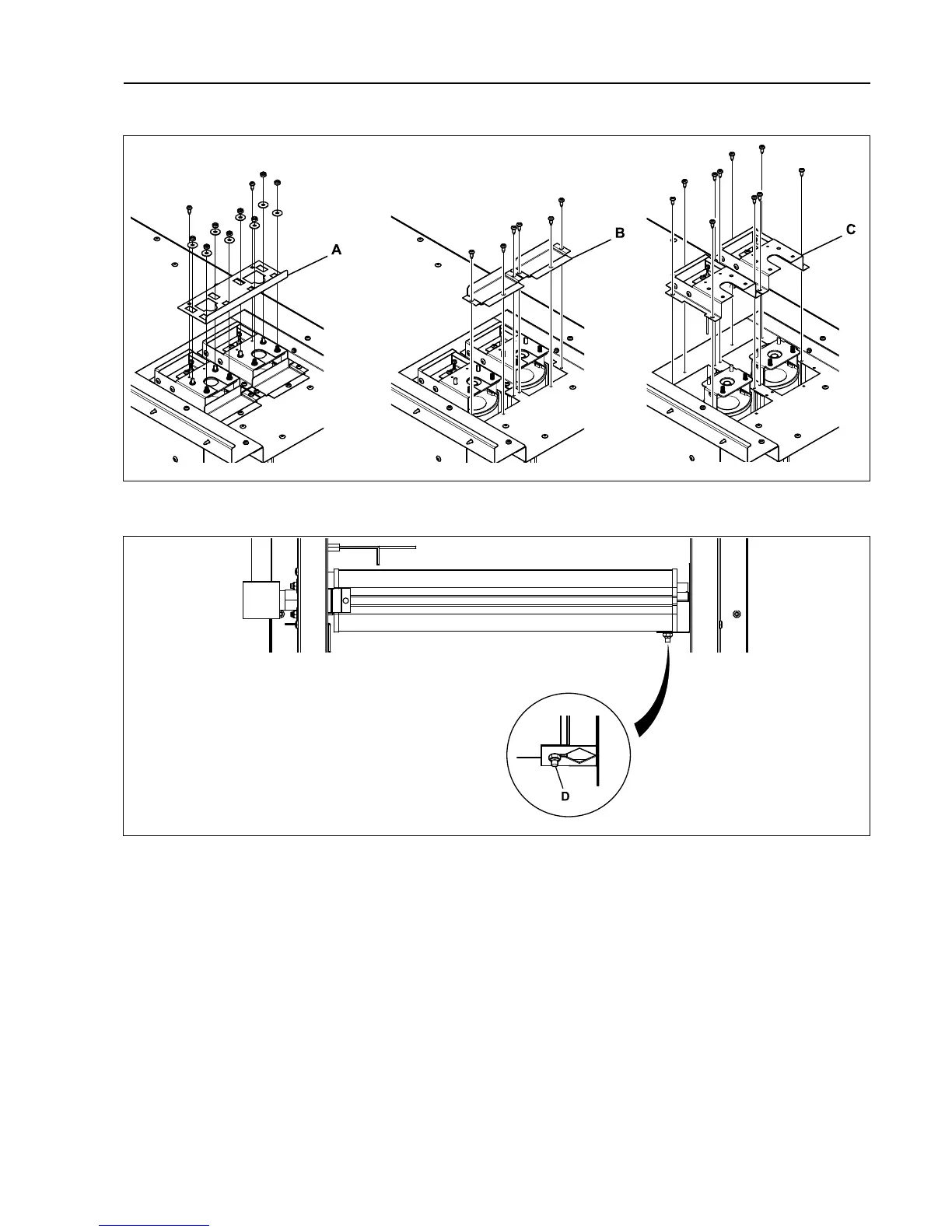 A

B

C

D