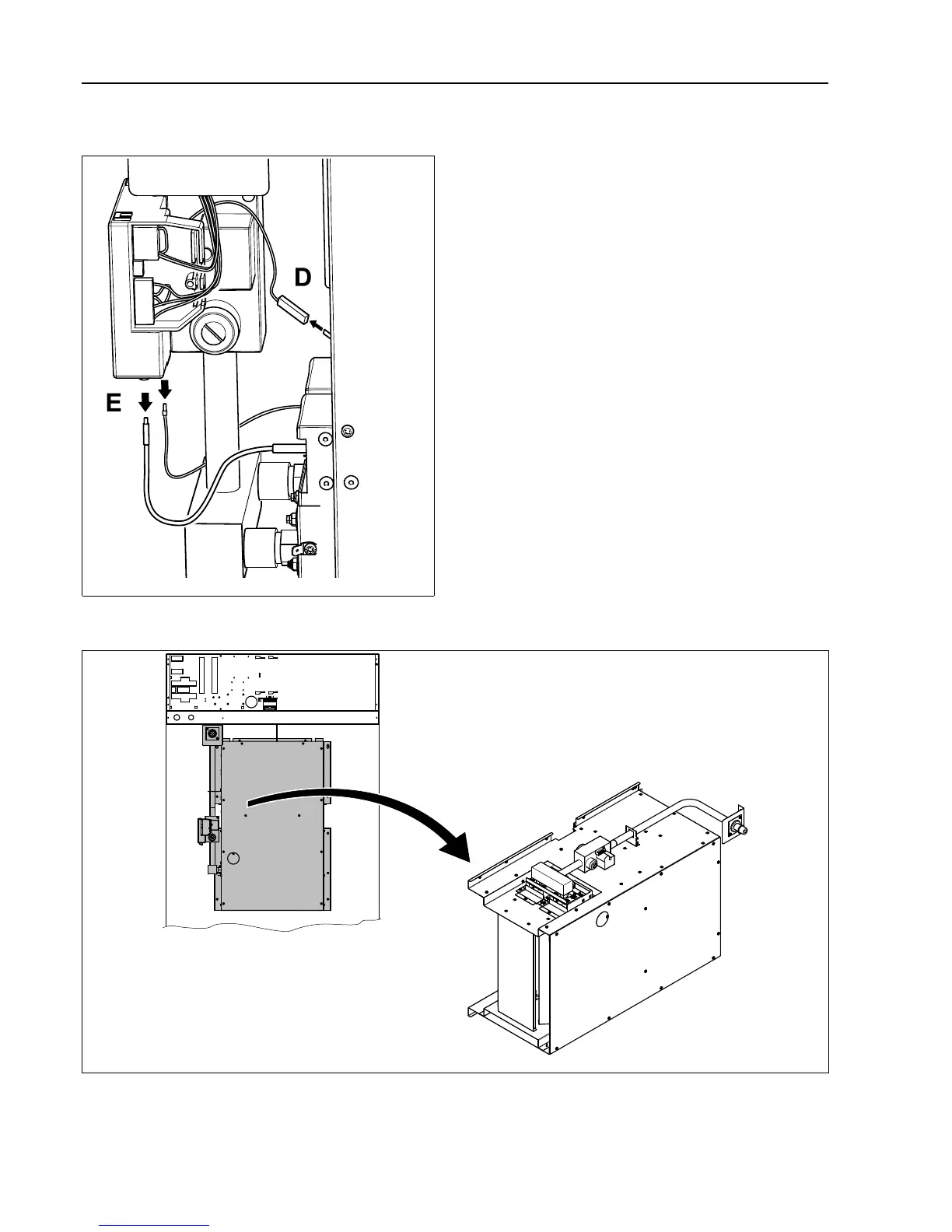 D

E