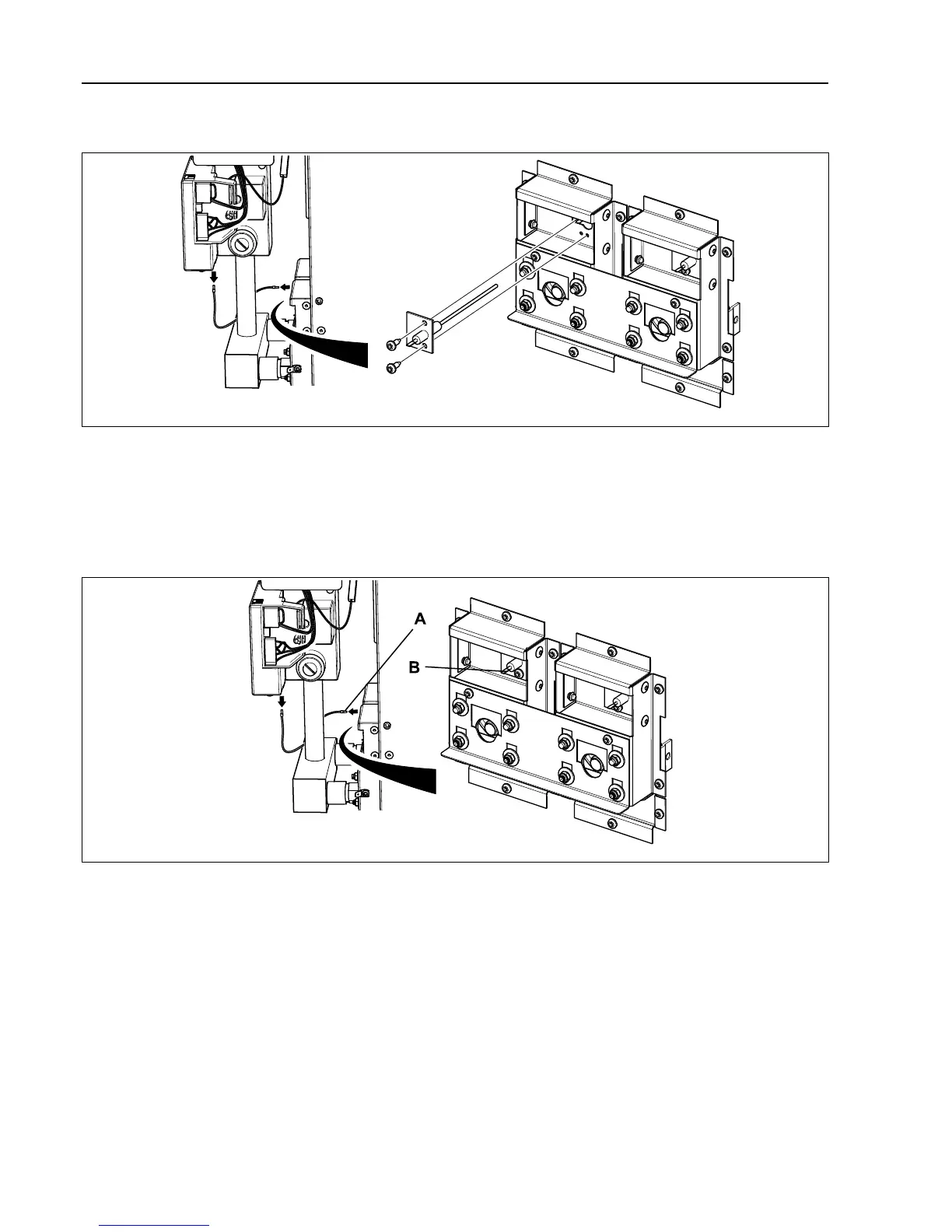 A
B