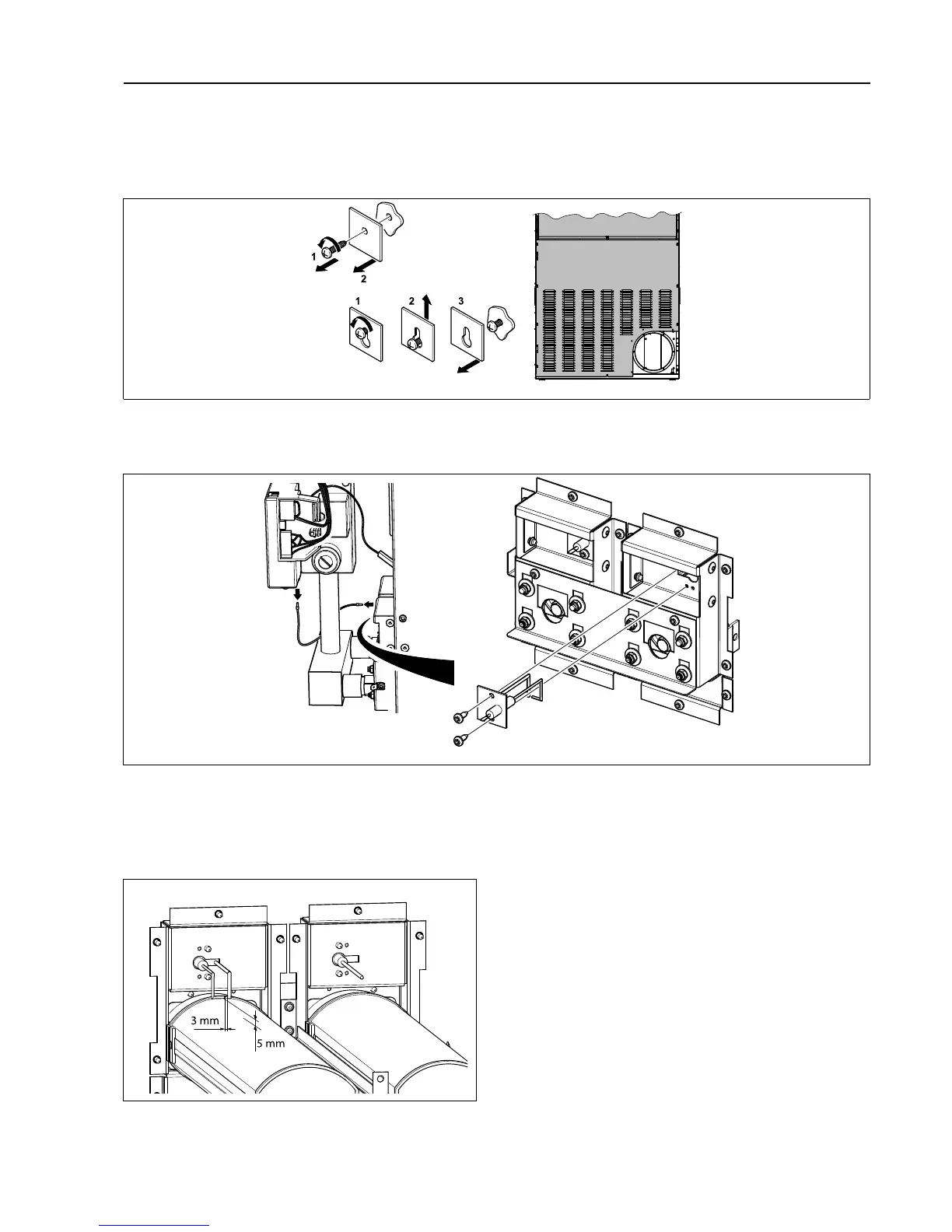 1
2
1
2
3

3 mm
5 mm