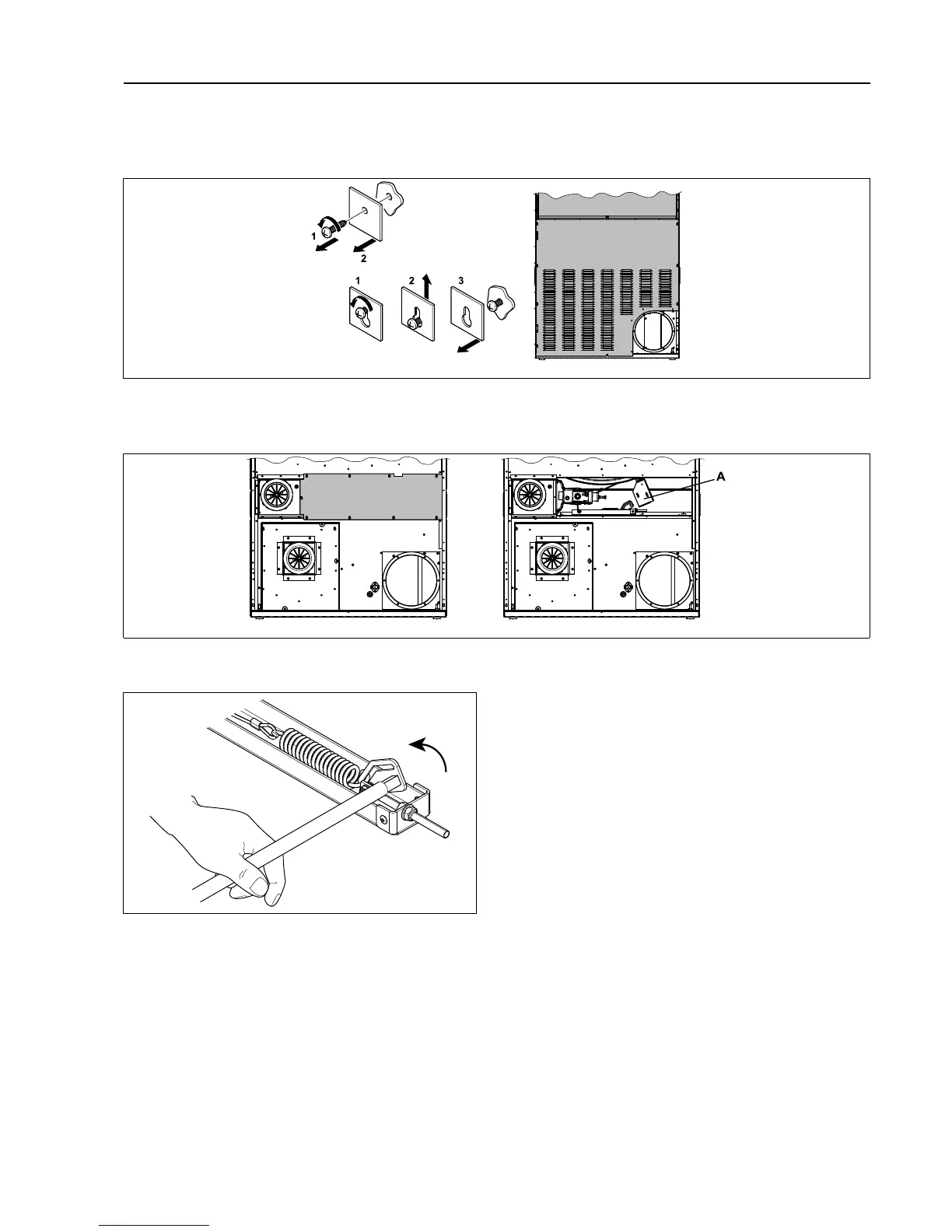 1
2
1
2
3

A