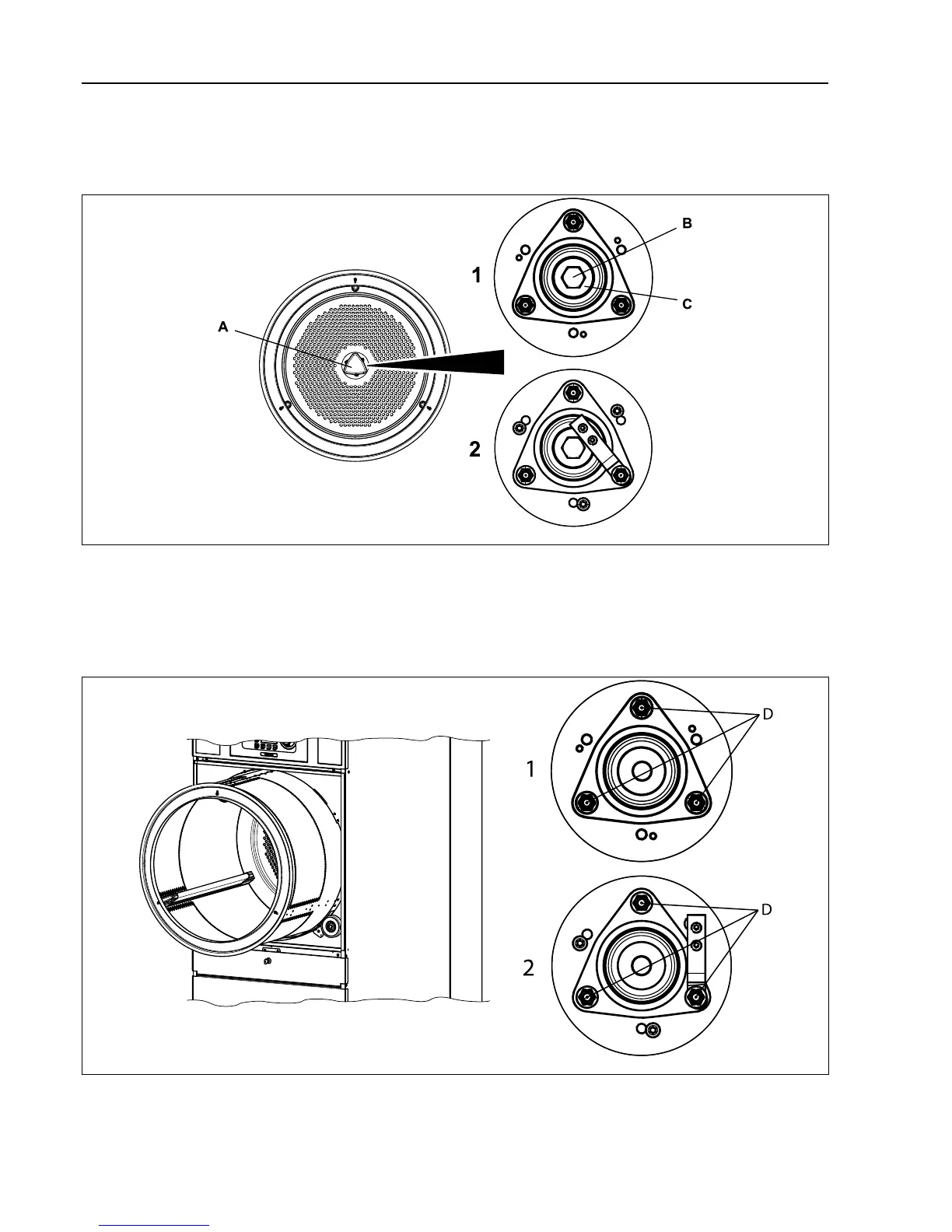 B
1
C
A
2

D
1
D
2