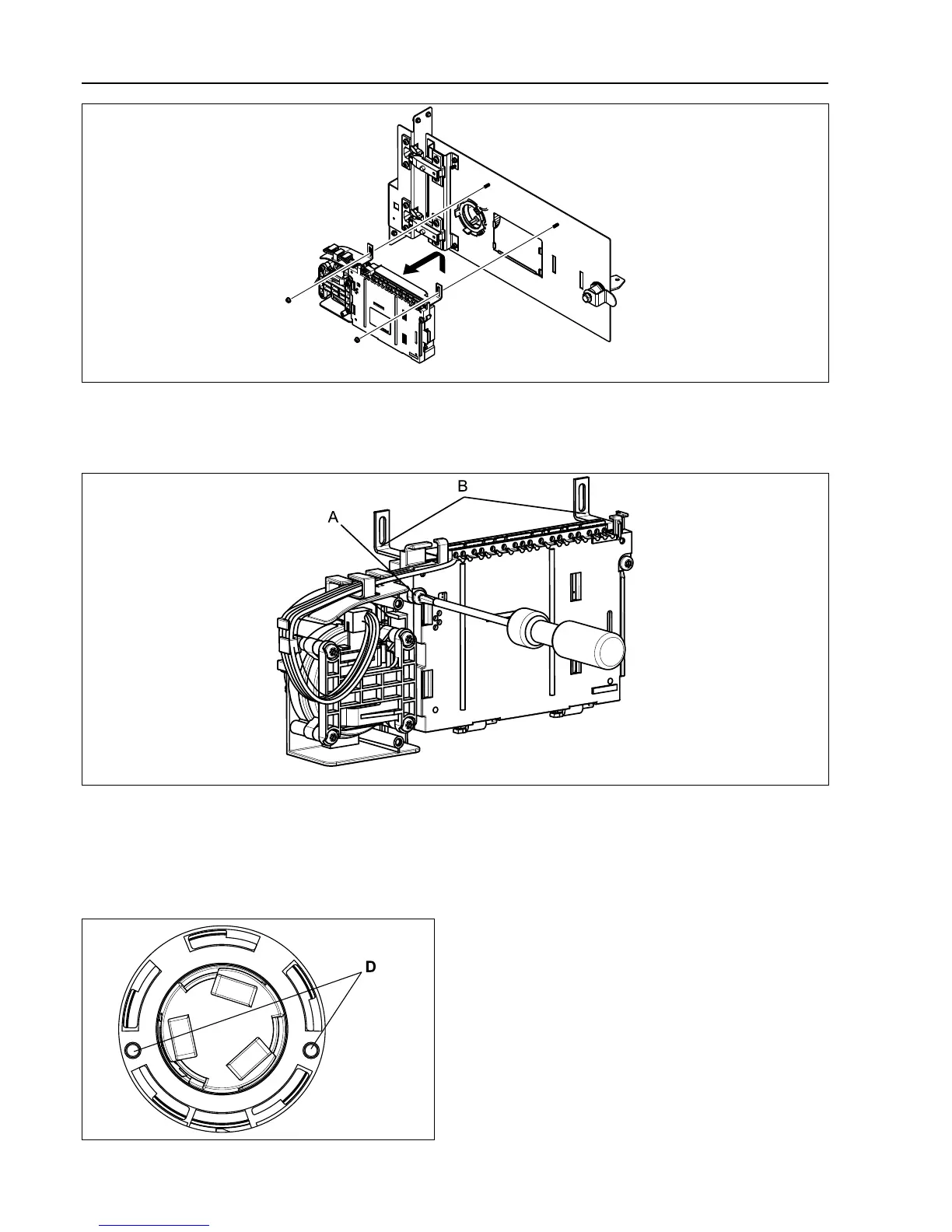 B

A

D