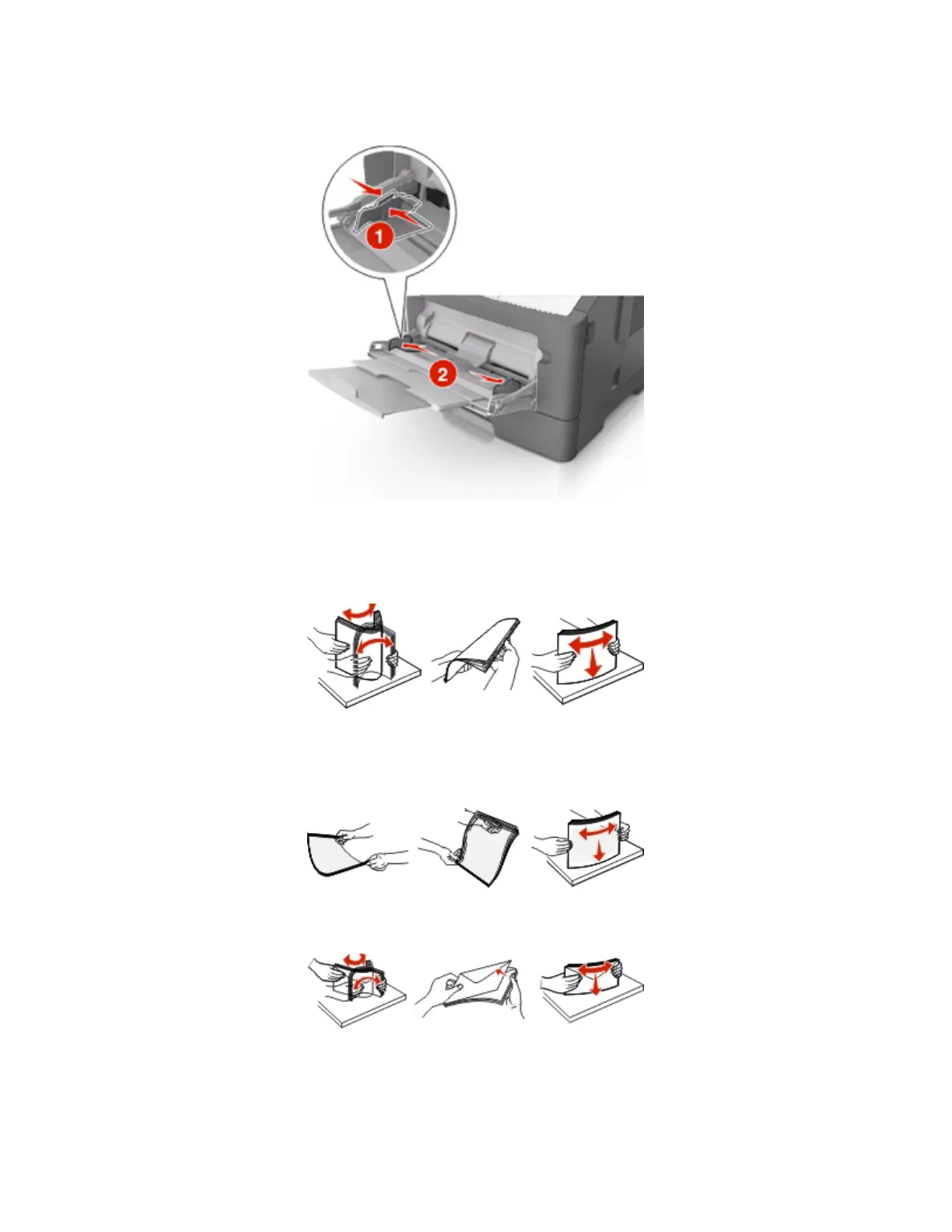 1

2