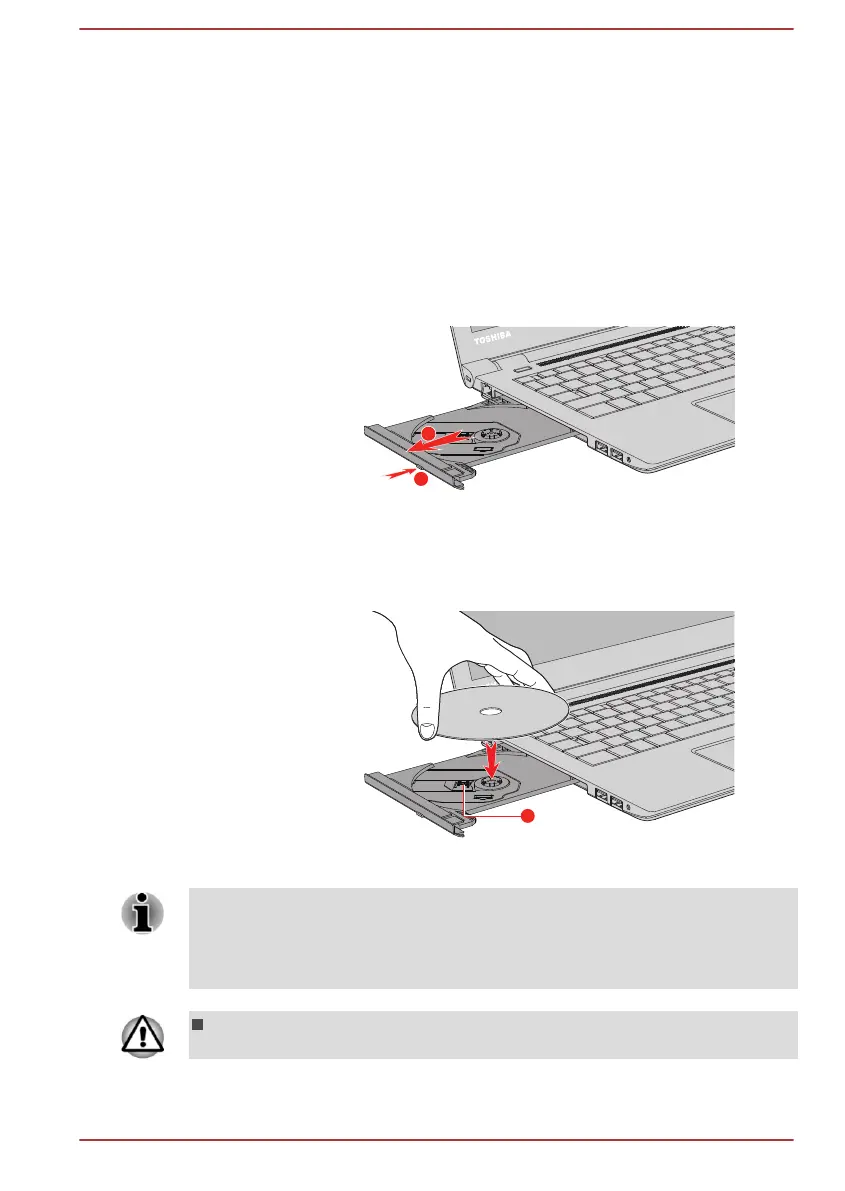 TOSHIBA