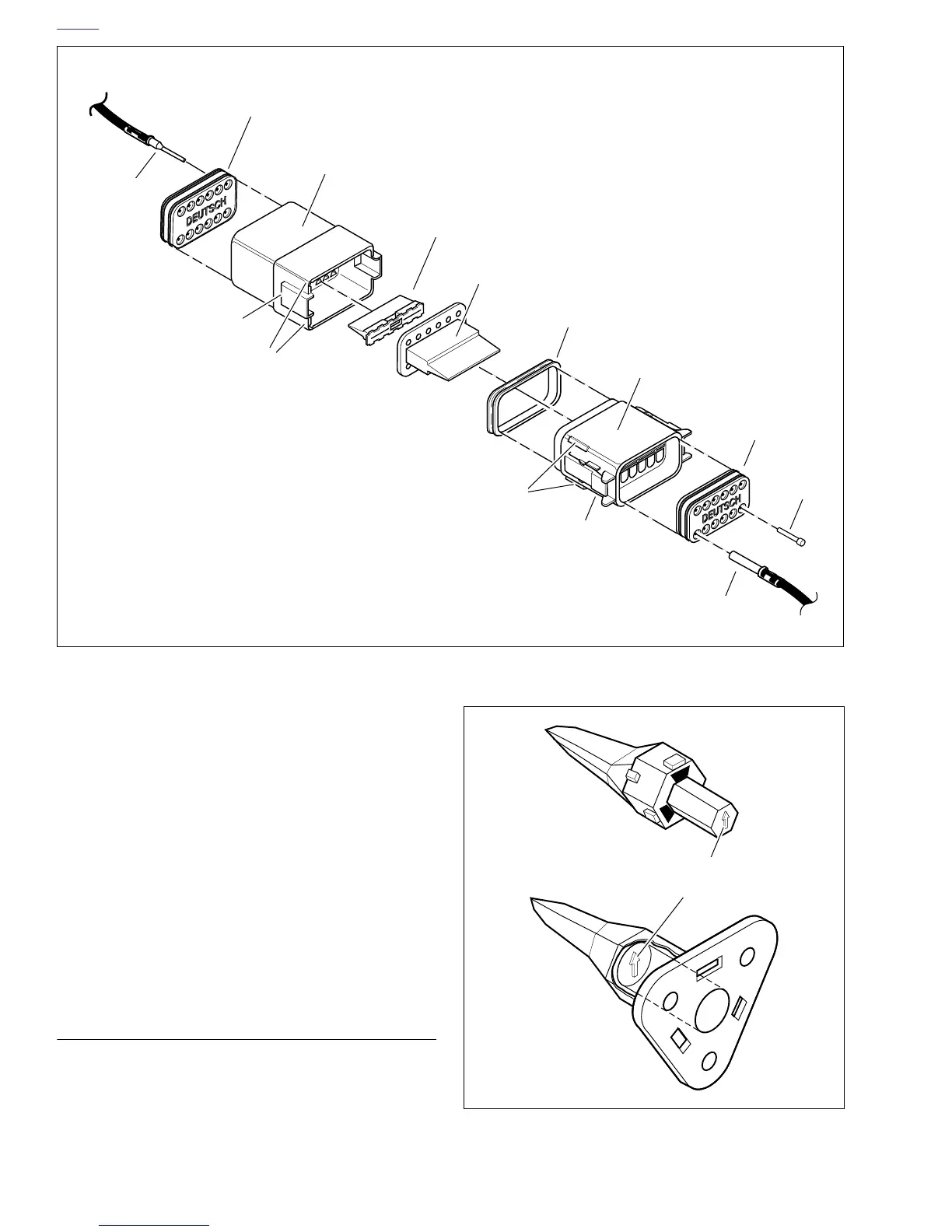 DEUTSCH

DEUTSCH