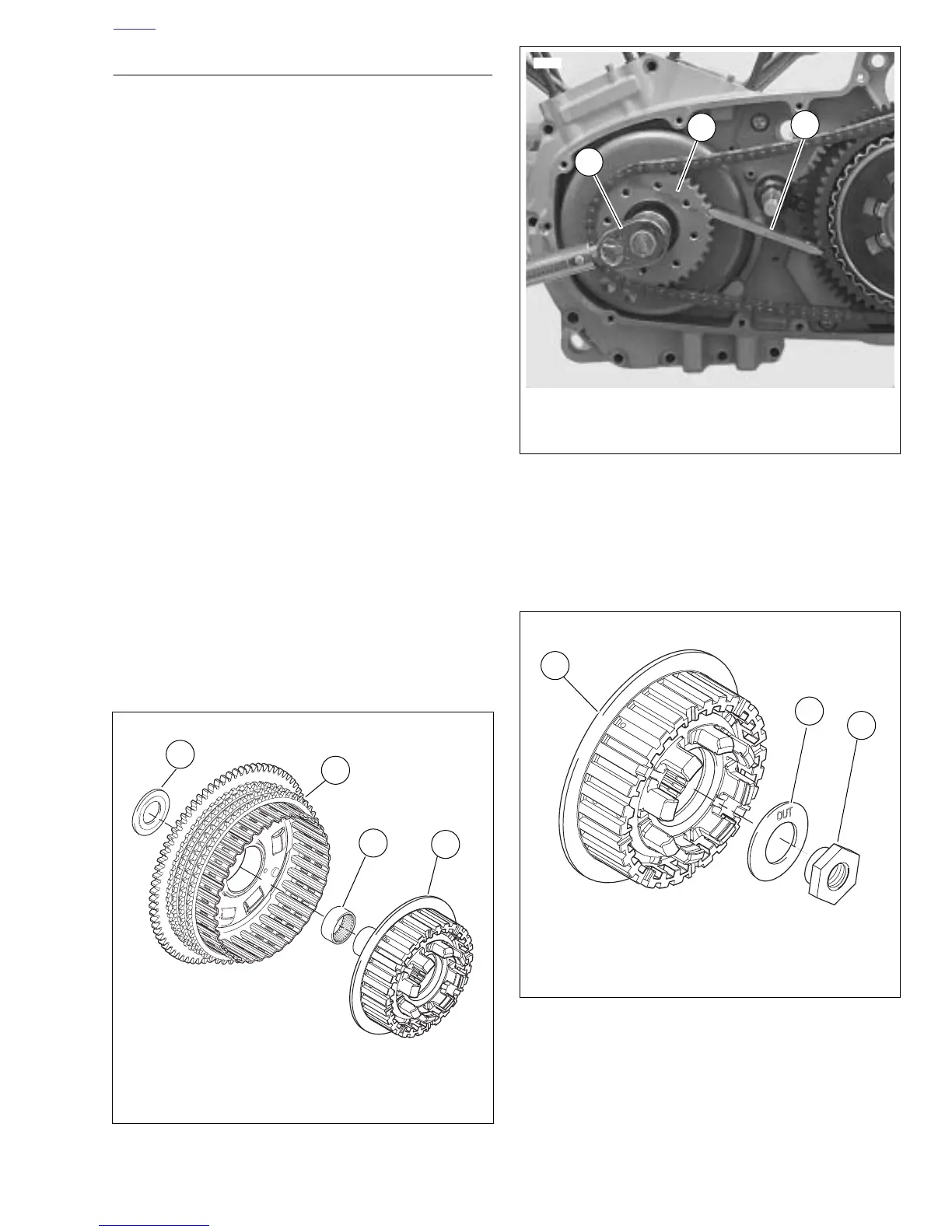 OUT