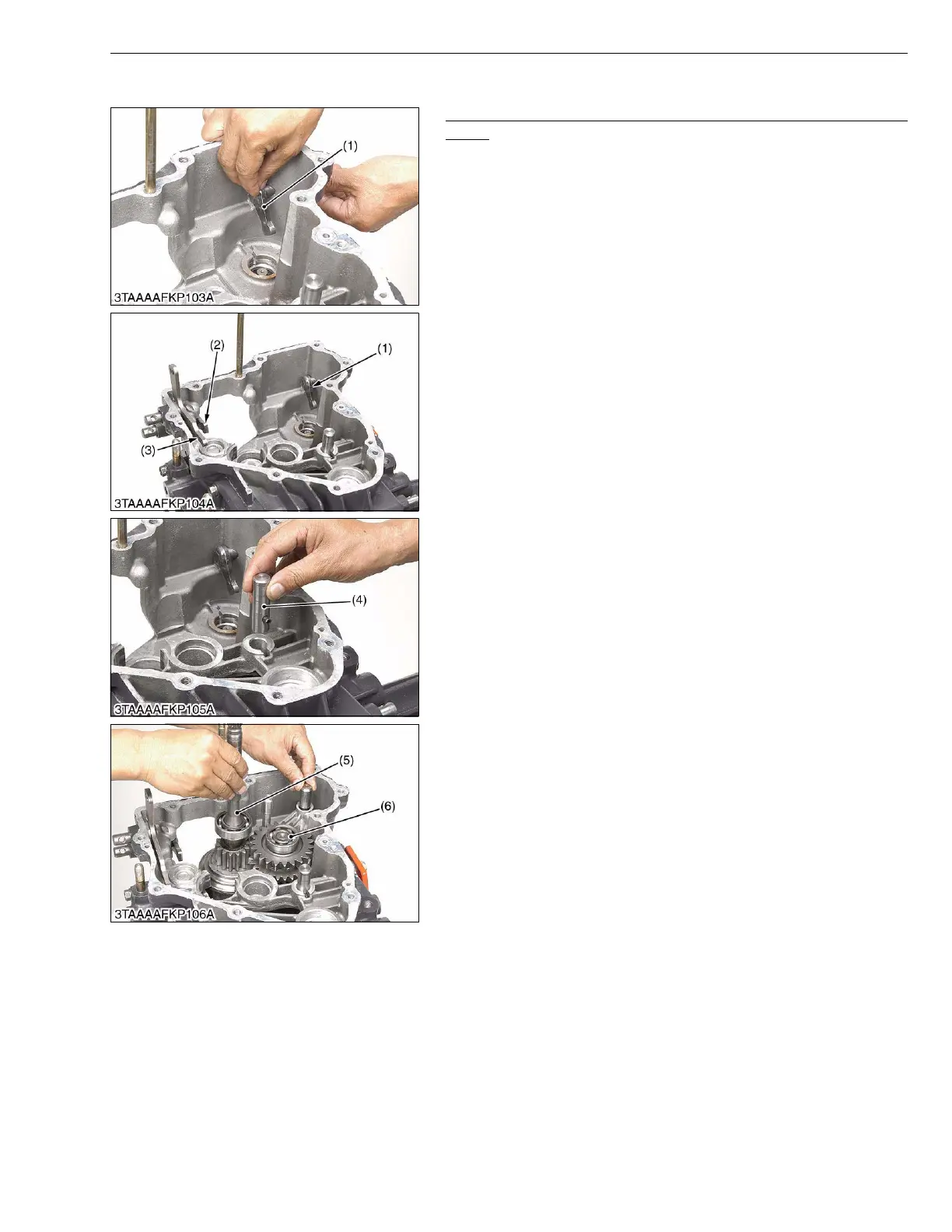 (1)

3TAAAAFKP103A

(2)

(1)

(3)

3TAAAAFKP104A

(4)

3TAAAAFKP105A

(5)

(6)

3TAAAAFKP106A