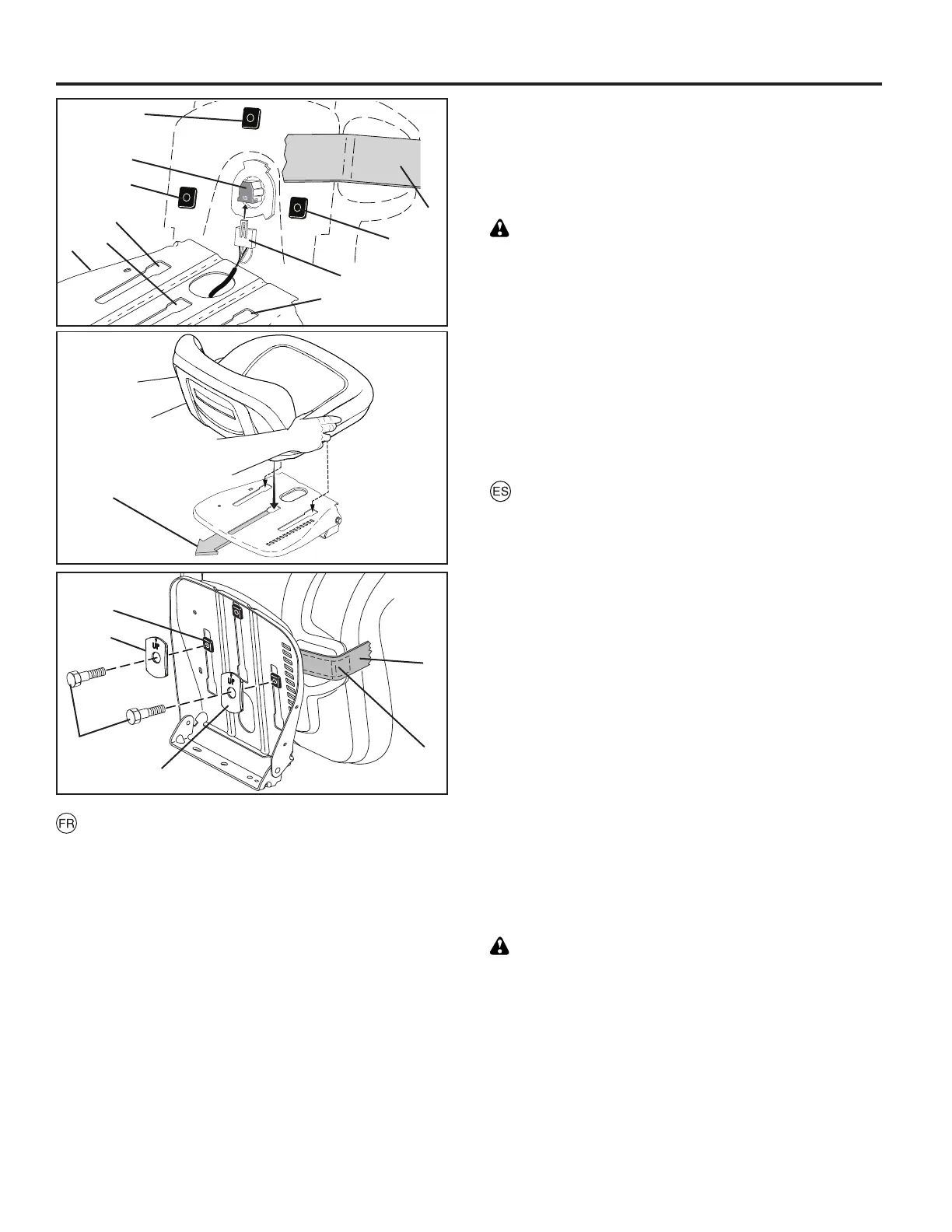 UP

UP

FR

ES