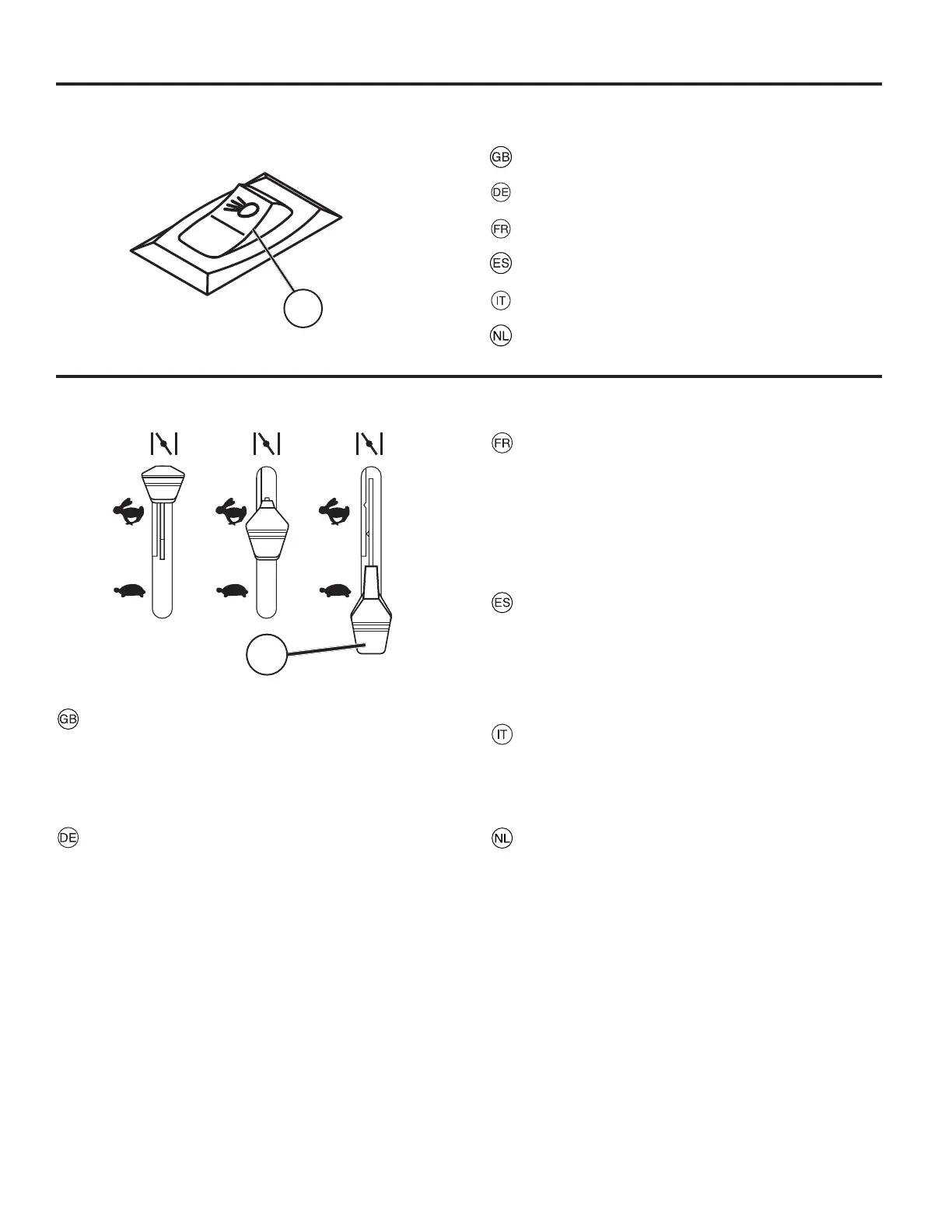 GB
DE
FR
ES
IT
NL

FR

ES

GB

IT

DE

NL