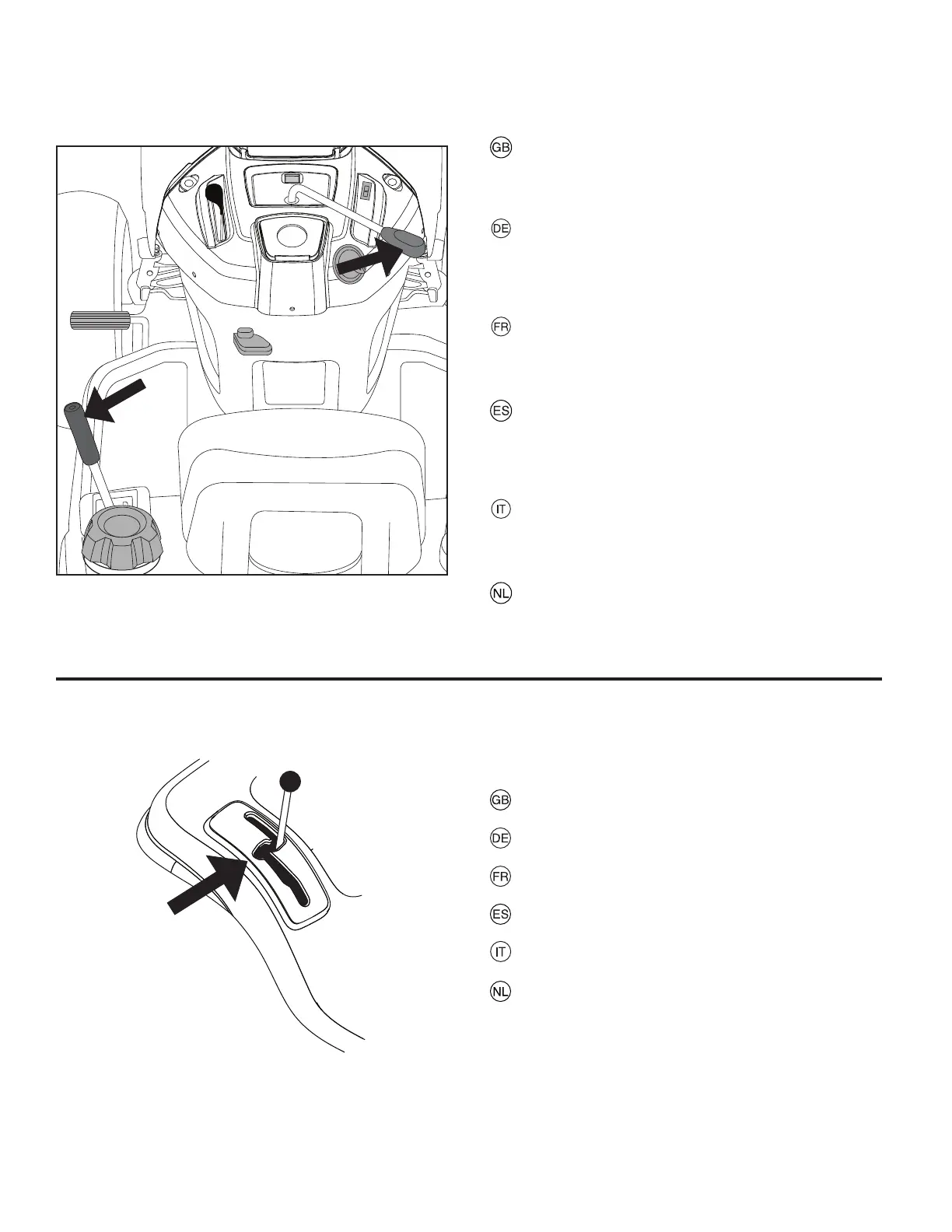 GB

DE

FR

ES

IT

NL

GB

DE

FR

ES

IT

NL