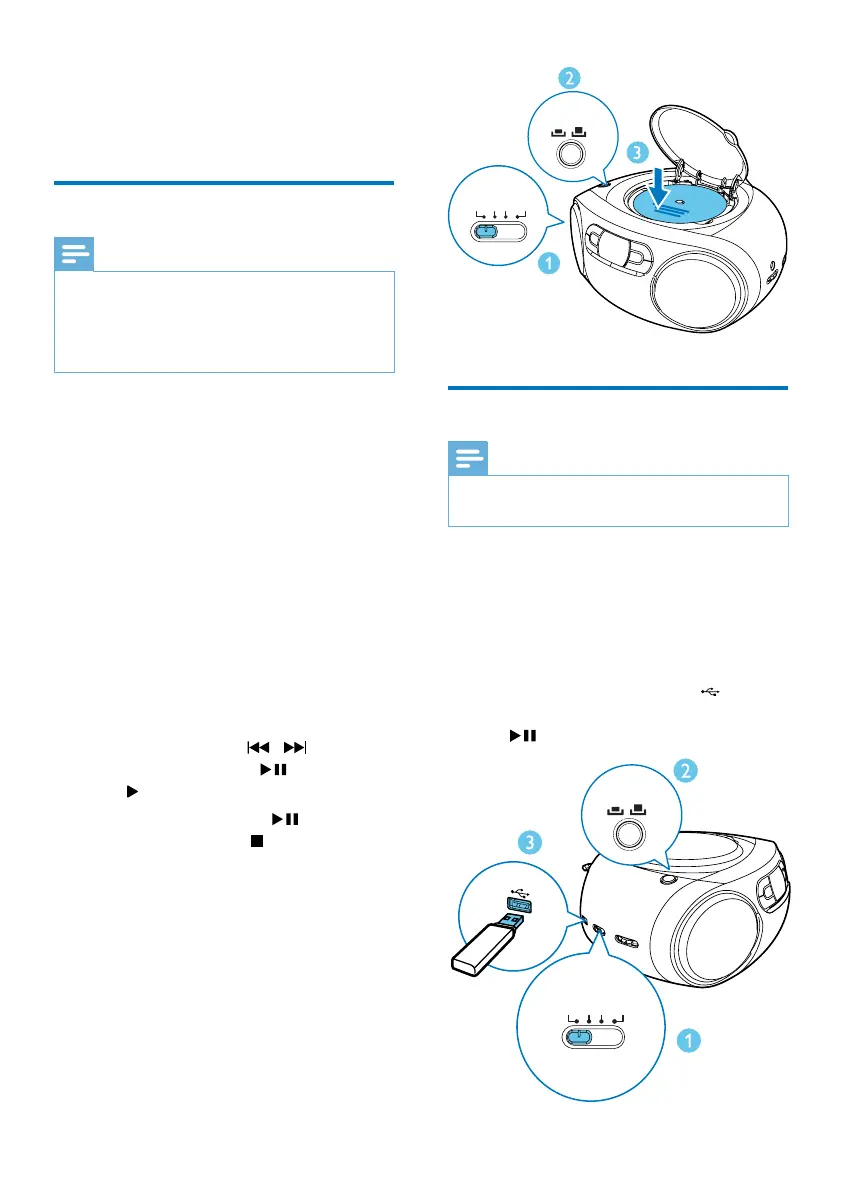 2

3

1

2

3

1