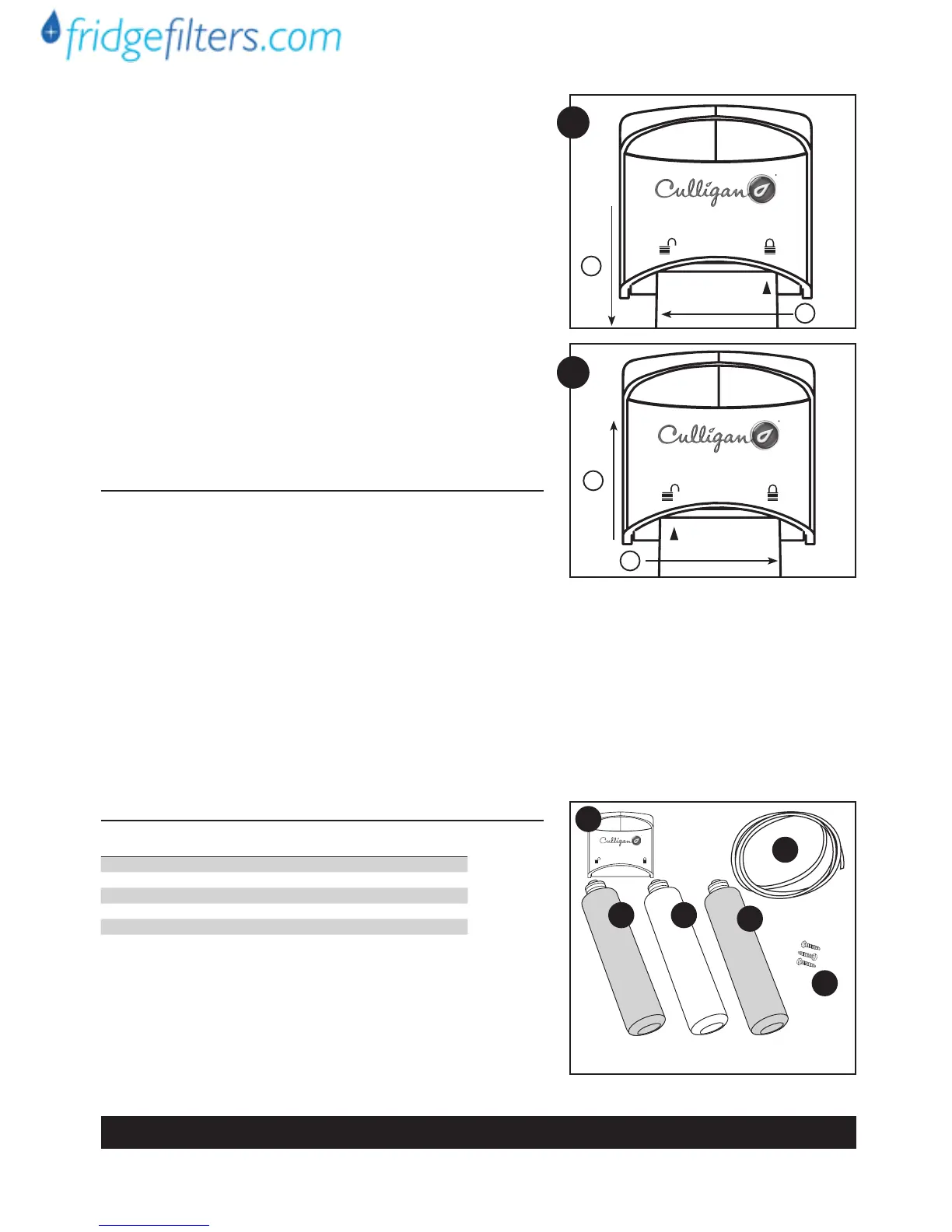 fridgefilters.com

Culligan

Culligan

Culligan