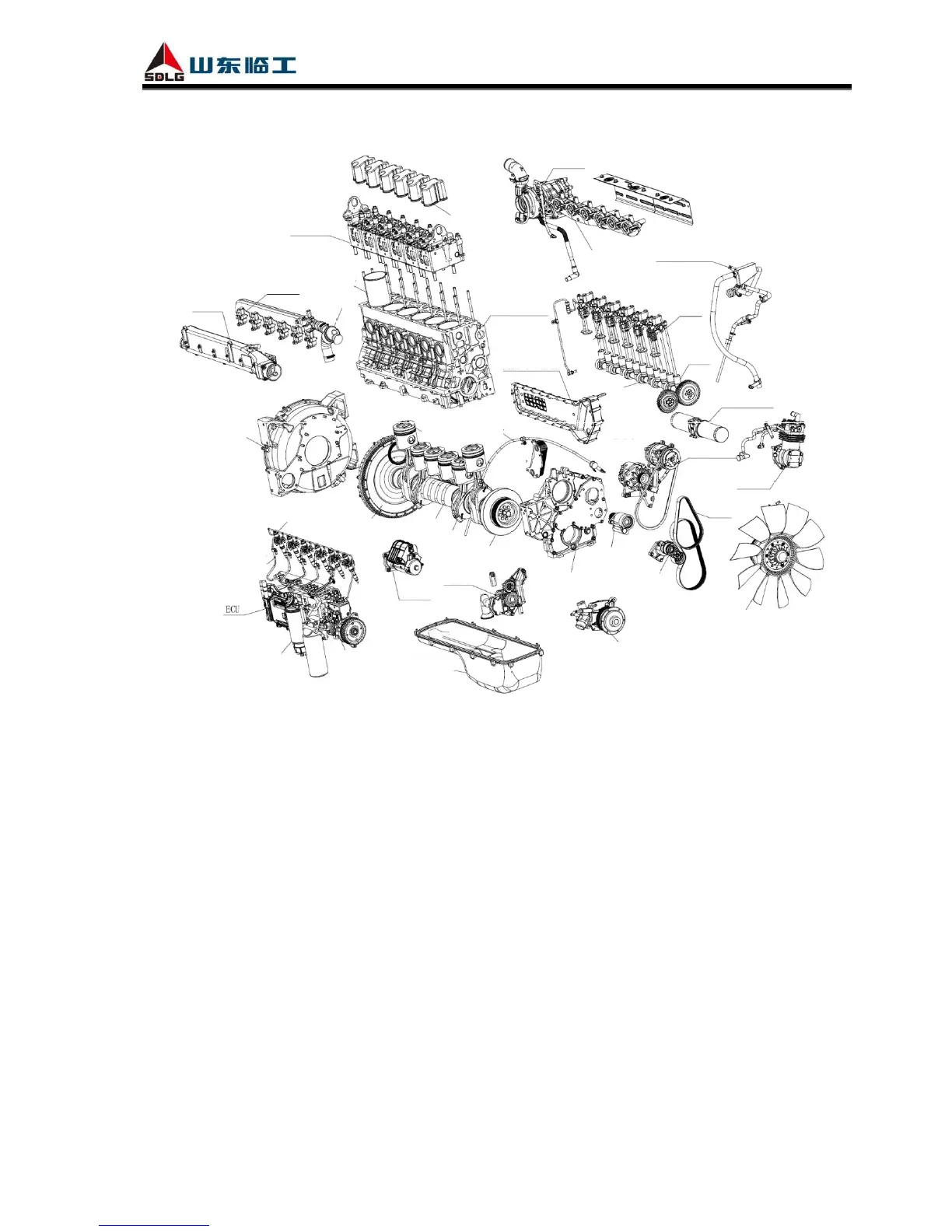 SDLG 山东临工

ECU