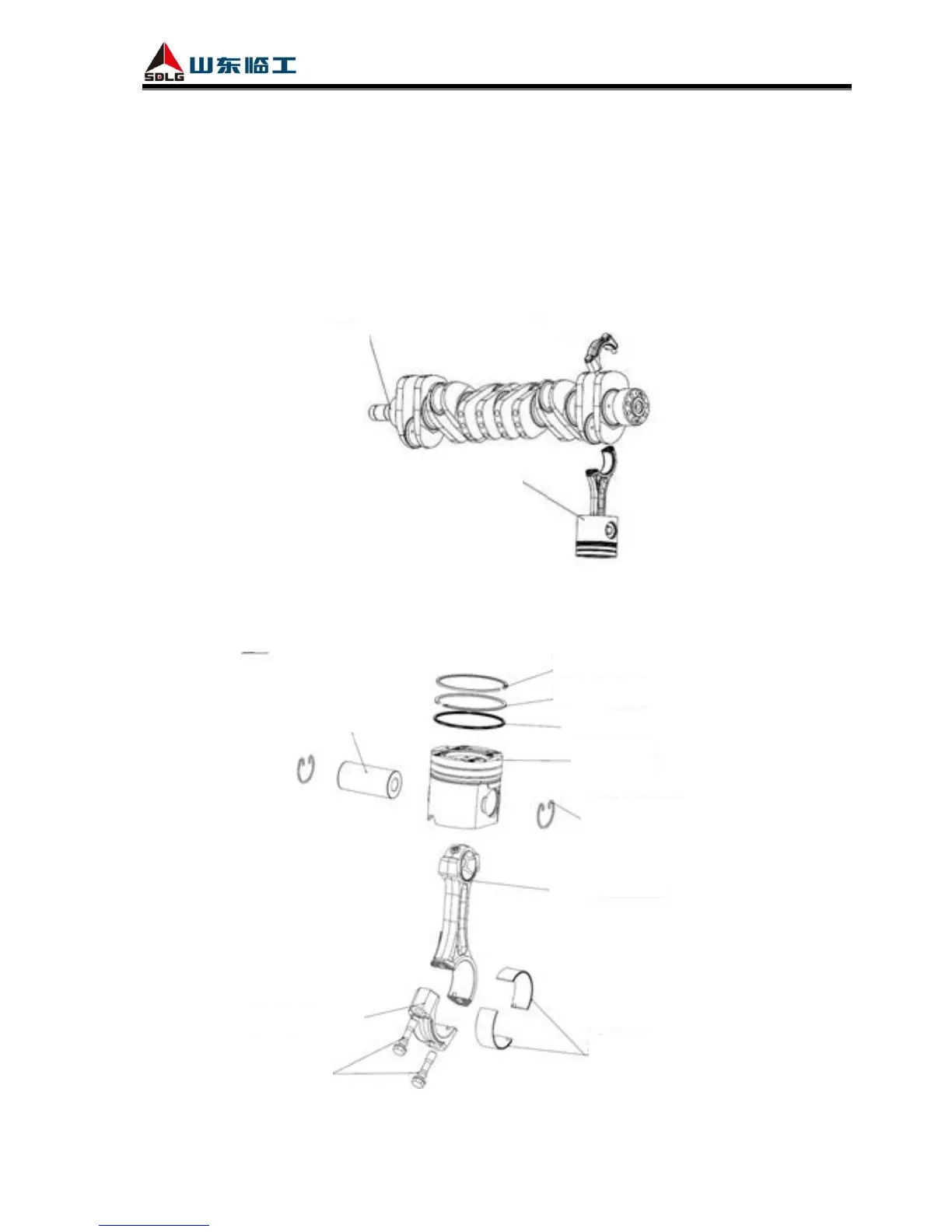 SDLG 山东临工