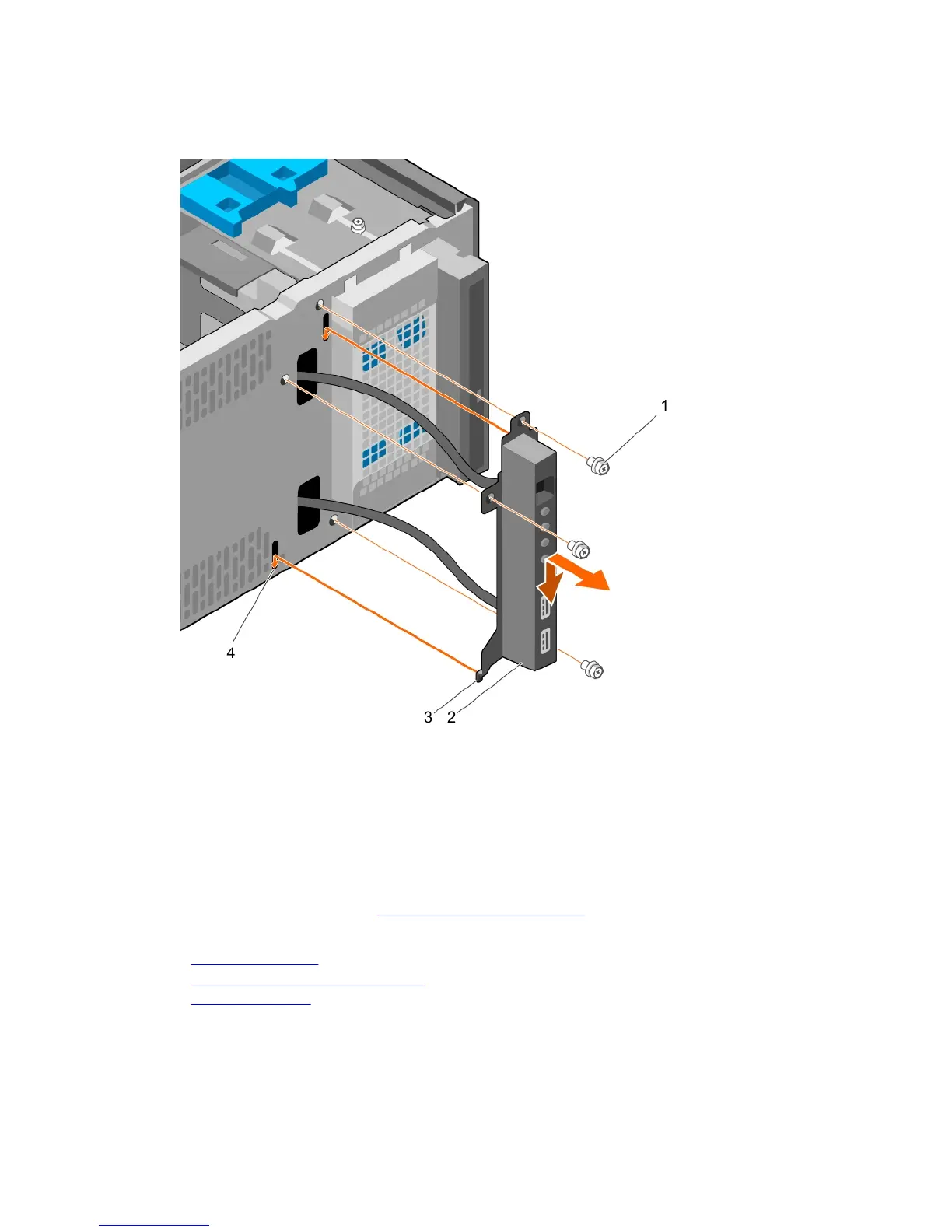 1

4

3 2