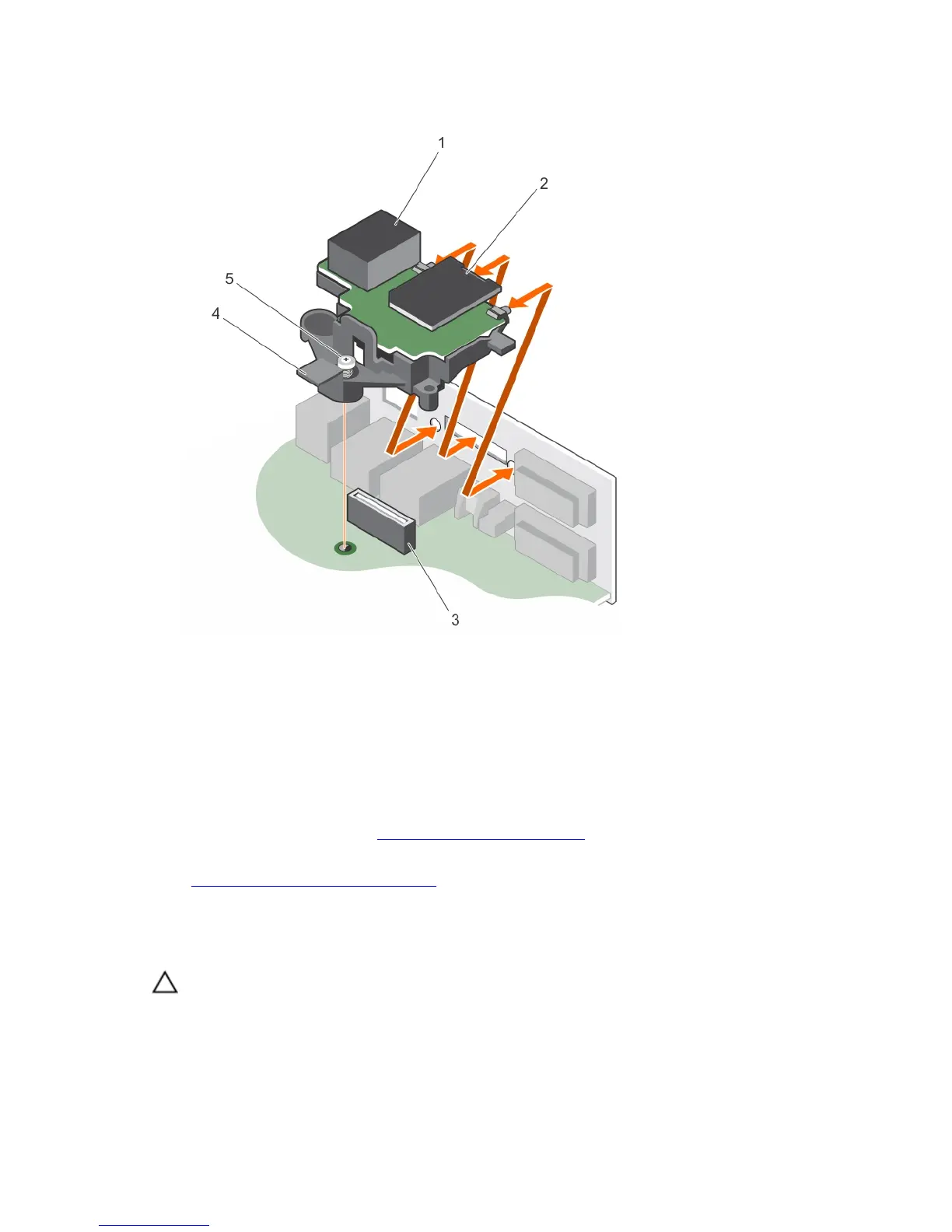 1

2

5

4

3