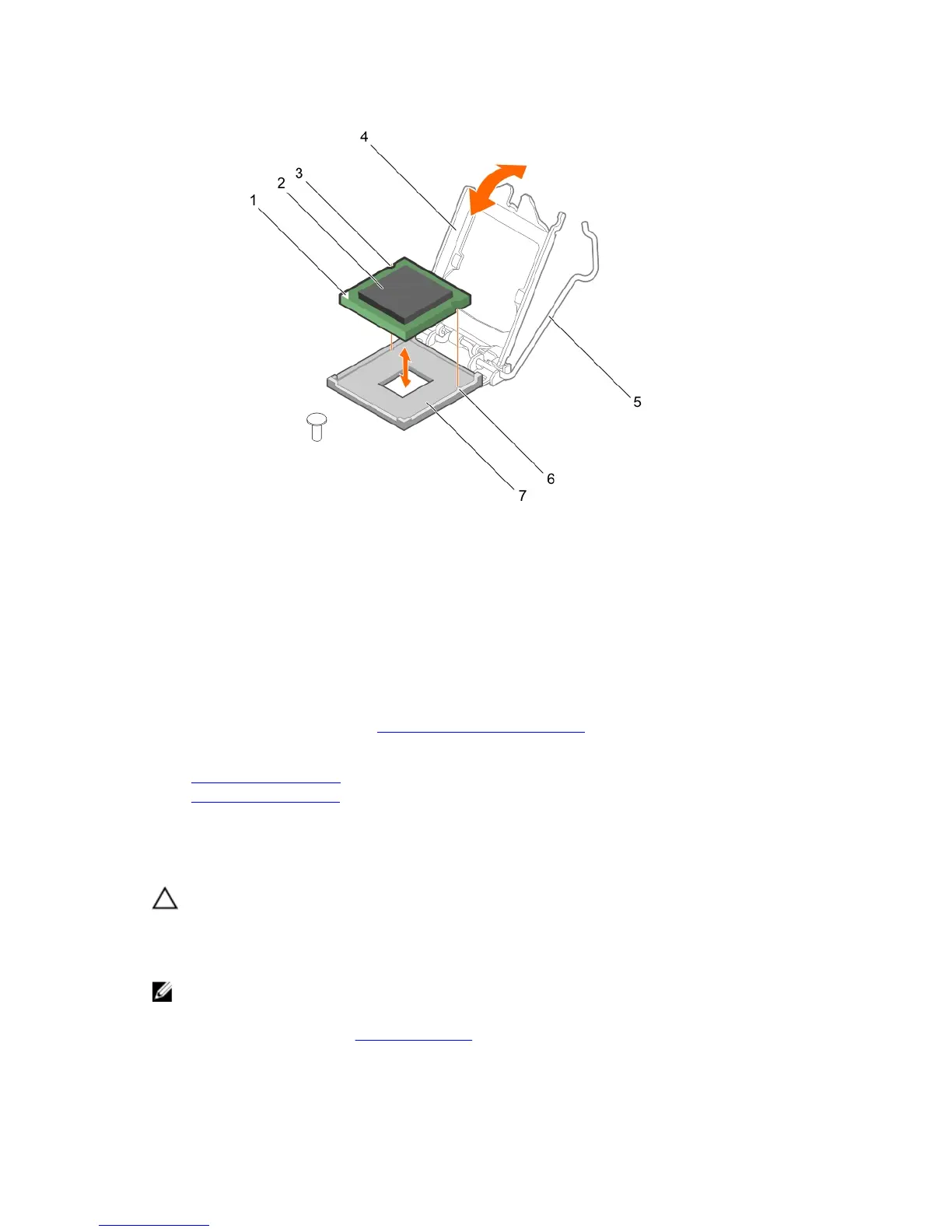 4
3
2
1
5
6
7