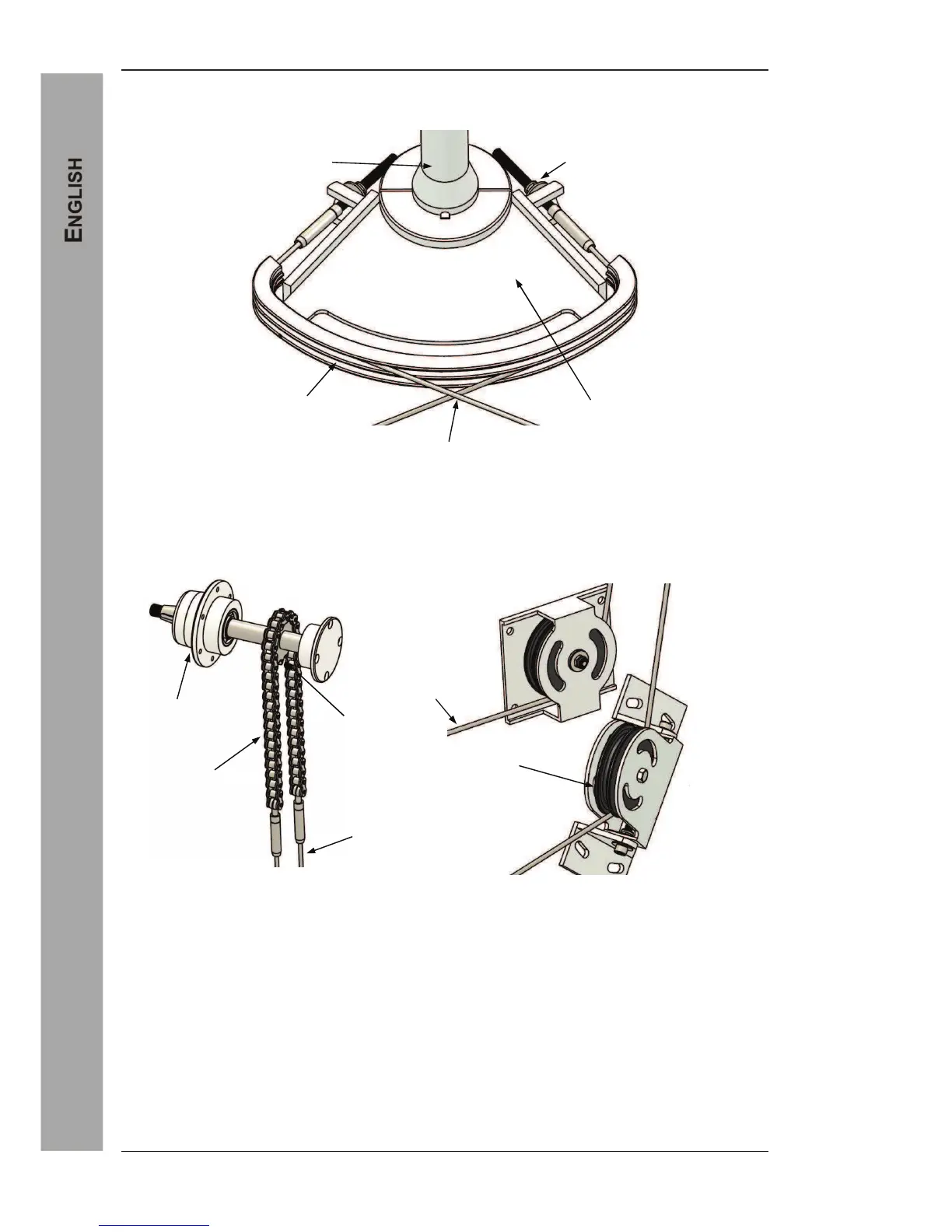 ENGLISH