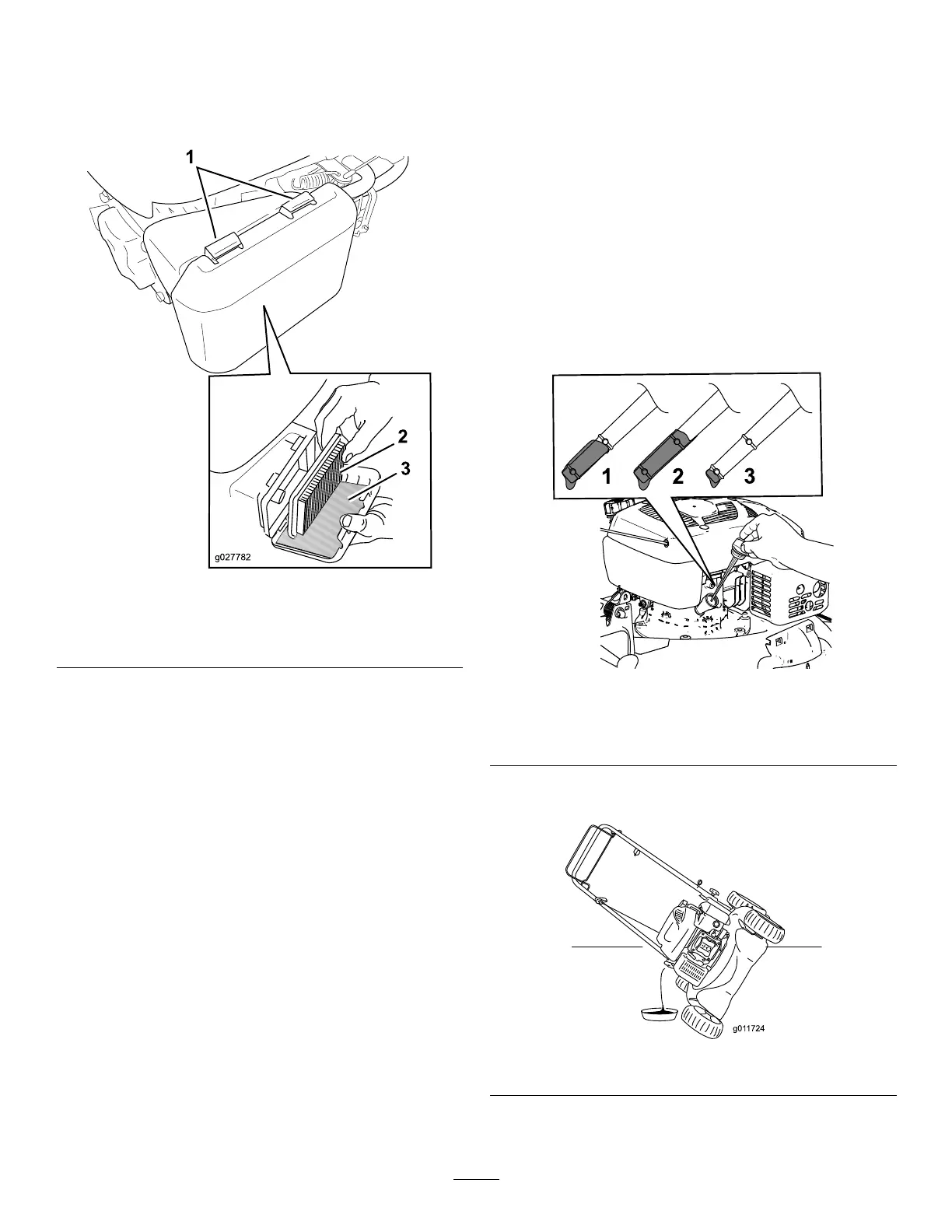 1

2

3

g027782

1 2 3

g011724