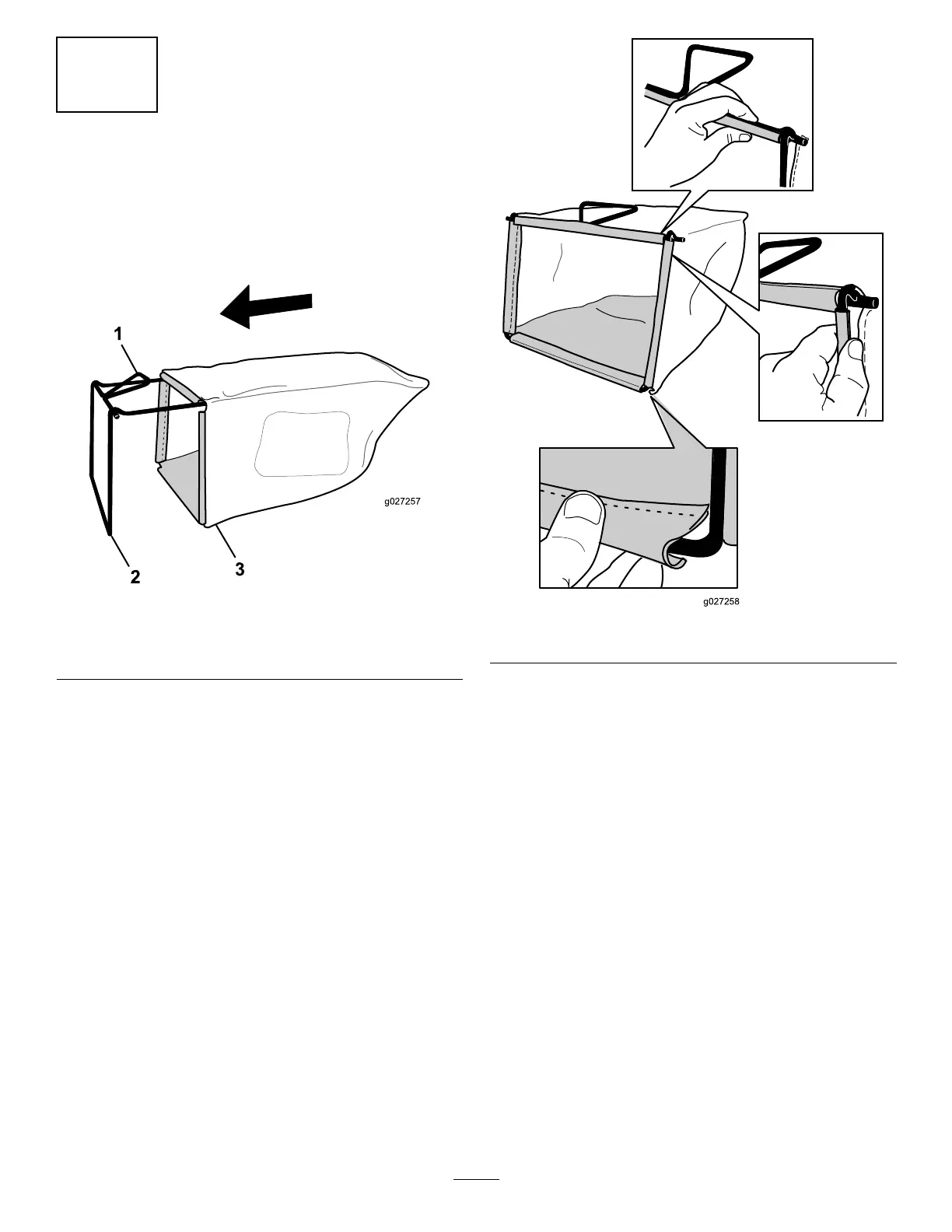 1

2

3

g027257

g027258