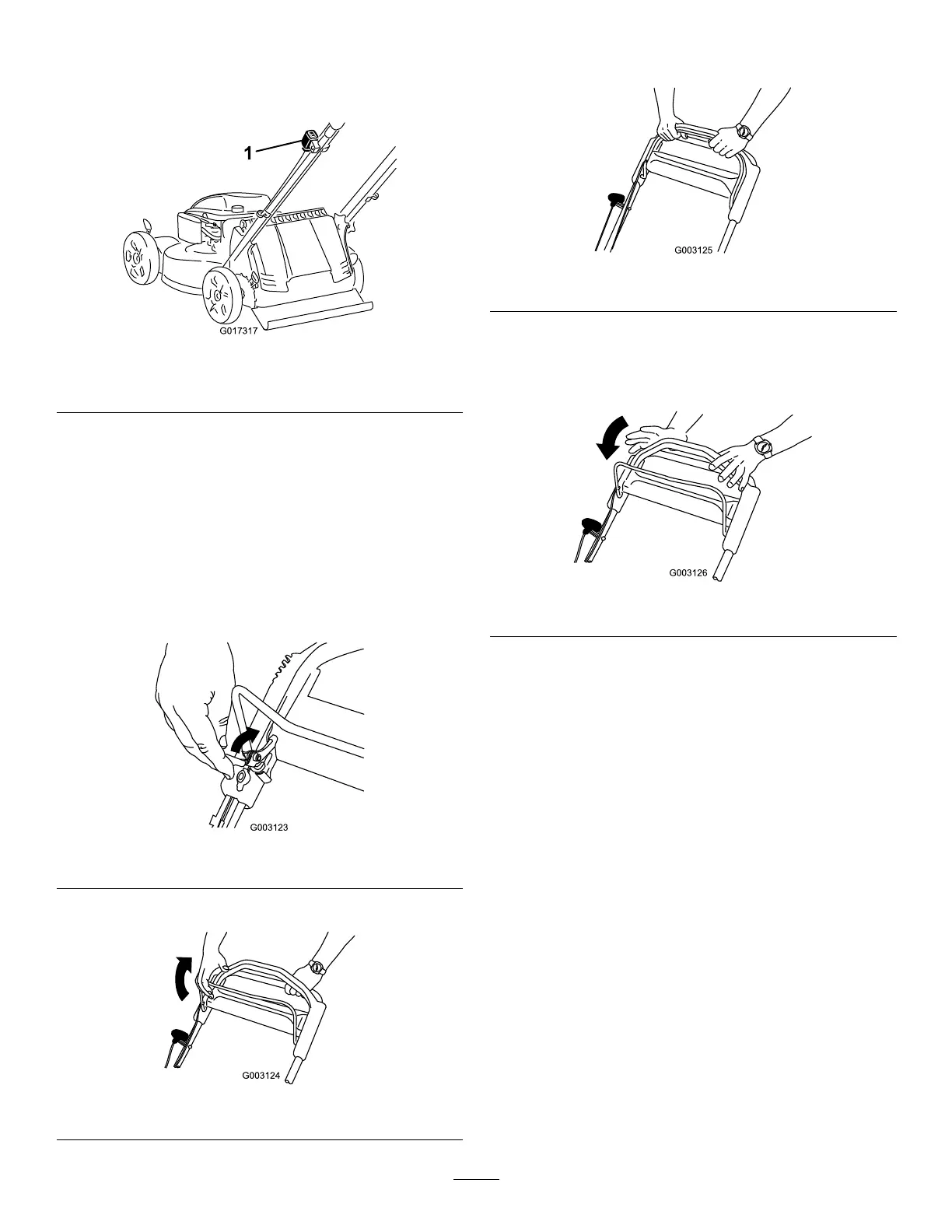 1

G017317

G003123

G003124

G003125

G003126