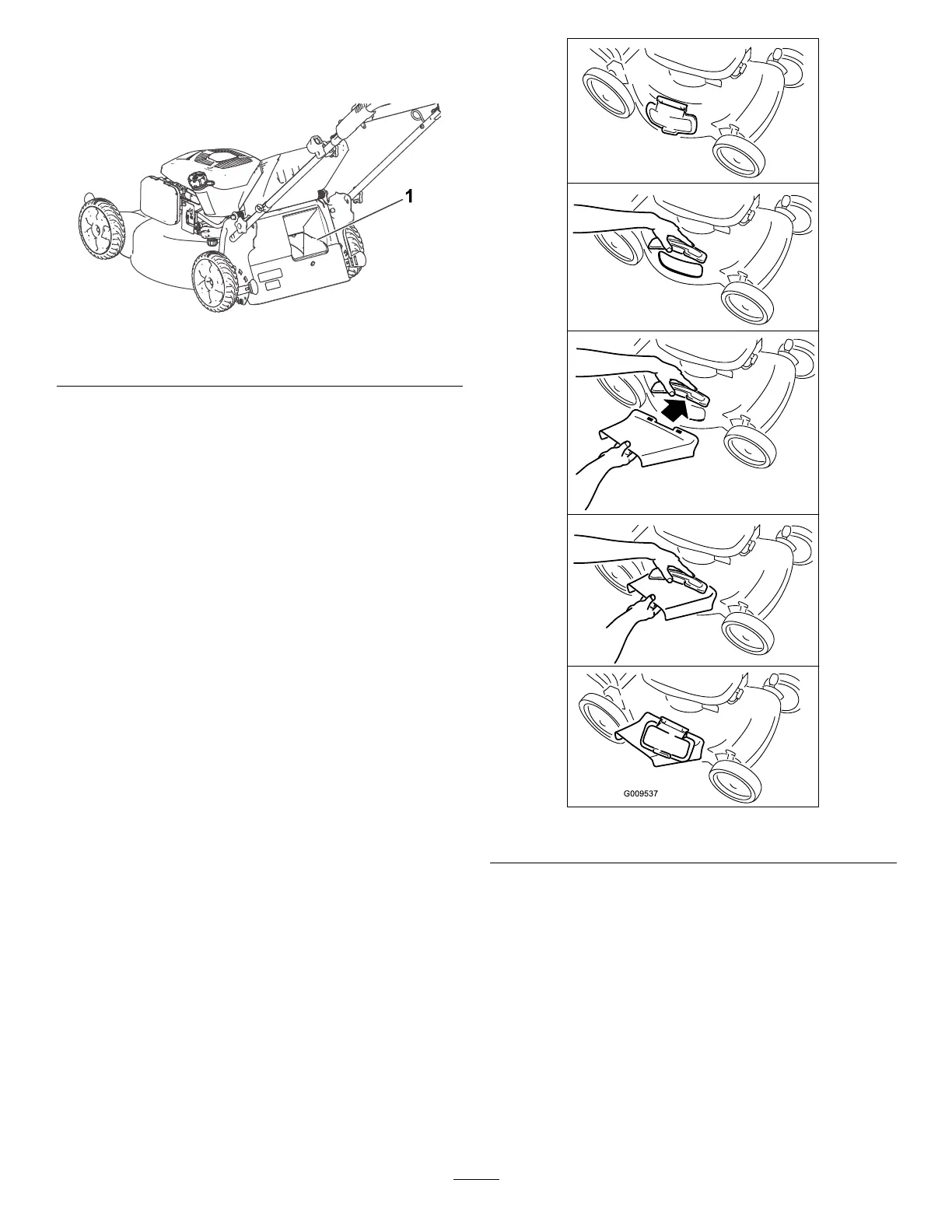 1

G009537