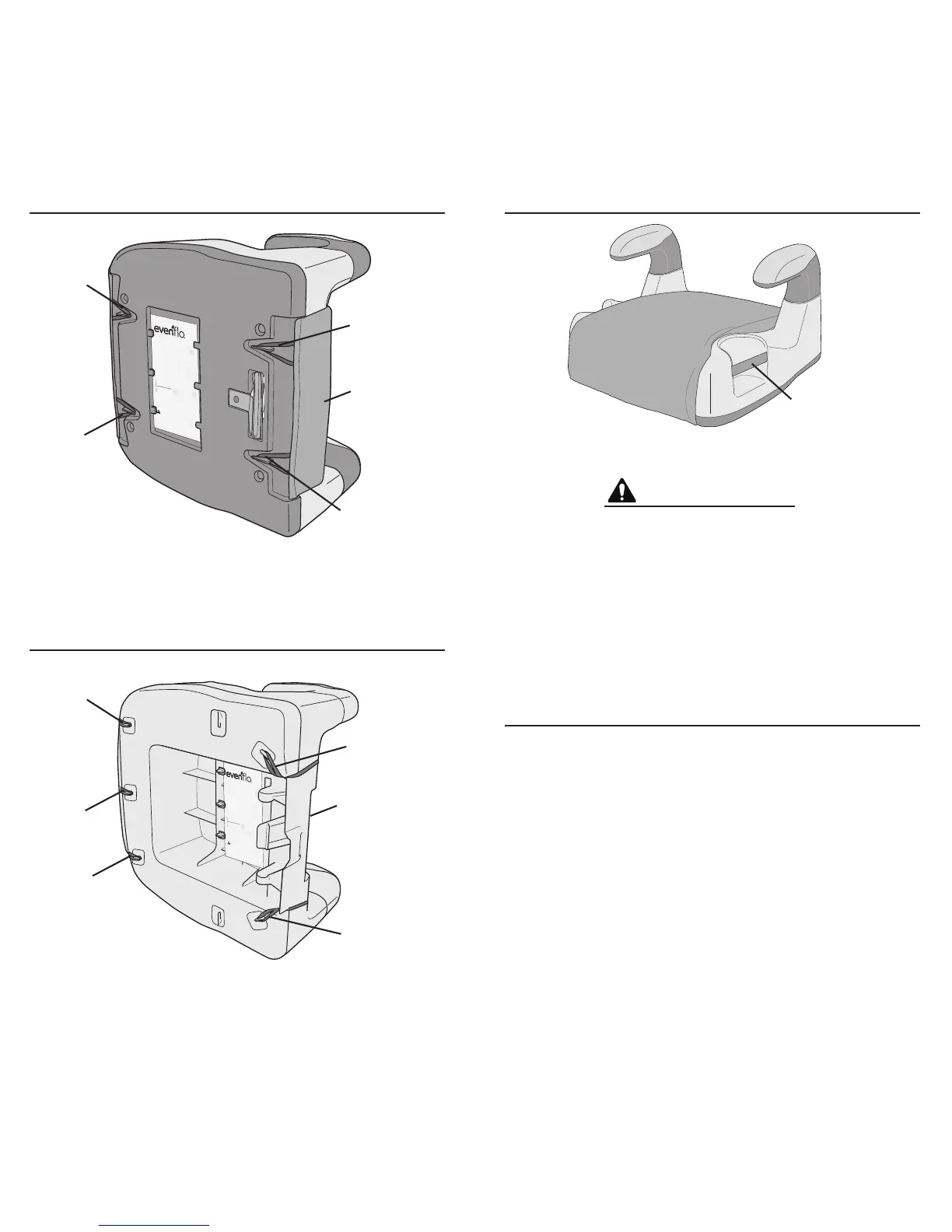 evenflo.

evenflo.