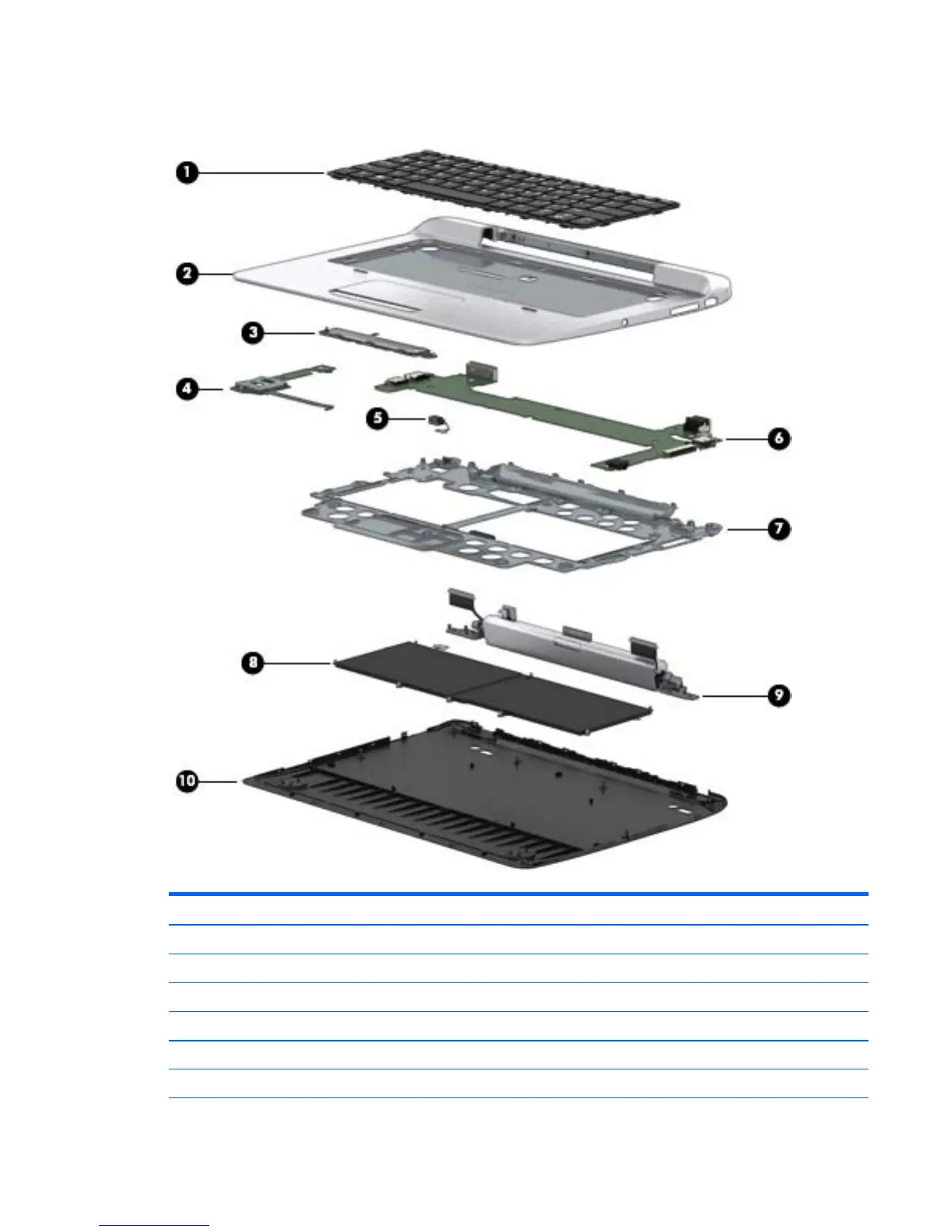 1
2
3
4
5
6
7
8
9
10