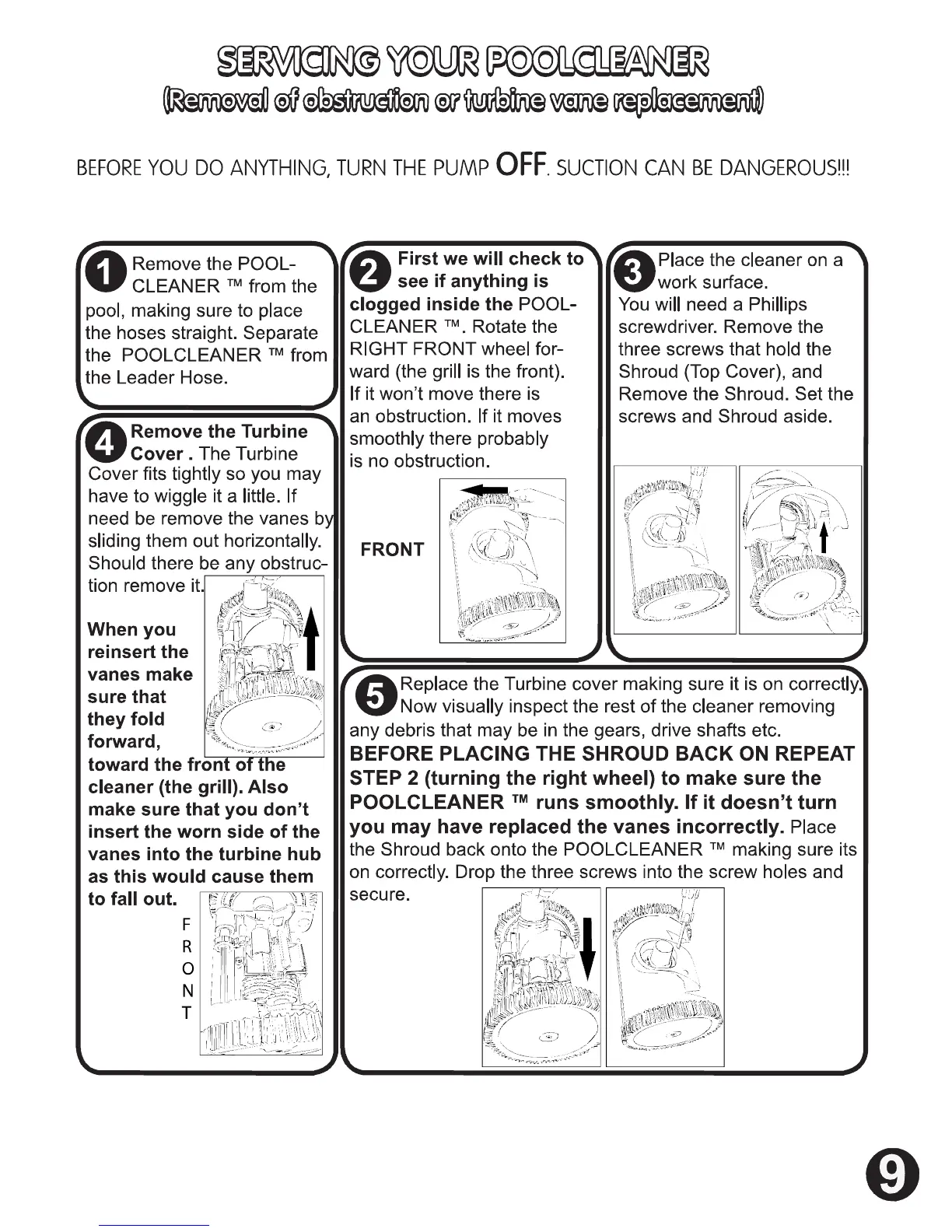 SERVICING YOUR POOLCLEANER

(Removal of obstruction or turbine vane replacement)

BEFORE YOU DO ANYTHING, TURN THE PUMP OFF. SUCTION CAN BE DANGEROUS!!!

1 Remove the POOLCLEANER ™ from the pool, making sure to place the hoses straight. Separate the POOLCLEANER ™ from the Leader Hose.

2 First we will check to see if anything is clogged inside the POOLCLEANER ™. Rotate the RIGHT FRONT wheel forward (the grill is the front). If it won't move there is an obstruction. If it moves smoothly there probably is no obstruction.

FRONT

3 Place the cleaner on a work surface. You will need a Phillips screwdriver. Remove the three screws that hold the Shroud (Top Cover), and Remove the Shroud. Set the screws and Shroud aside.

4 Remove the Turbine Cover . The Turbine Cover fits tightly so you may have to wiggle it a little. If need be remove the vanes by sliding them out horizontally. Should there be any obstruction remove it.

When you reinsert the vanes make sure that they fold forward, toward the front of the cleaner (the grill). Also make sure that you don't insert the worn side of the vanes into the turbine hub as this would cause them to fall out.

F
R
O
N
T

5 Replace the Turbine cover making sure it is on correctly. Now visually inspect the rest of the cleaner removing any debris that may be in the gears, drive shafts etc.
BEFORE PLACING THE SHROUD BACK ON REPEAT STEP 2 (turning the right wheel) to make sure the POOLCLEANER ™ runs smoothly. If it doesn't turn you may have replaced the vanes incorrectly. Place the Shroud back onto the POOLCLEANER ™ making sure its on correctly. Drop the three screws into the screw holes and secure.

9