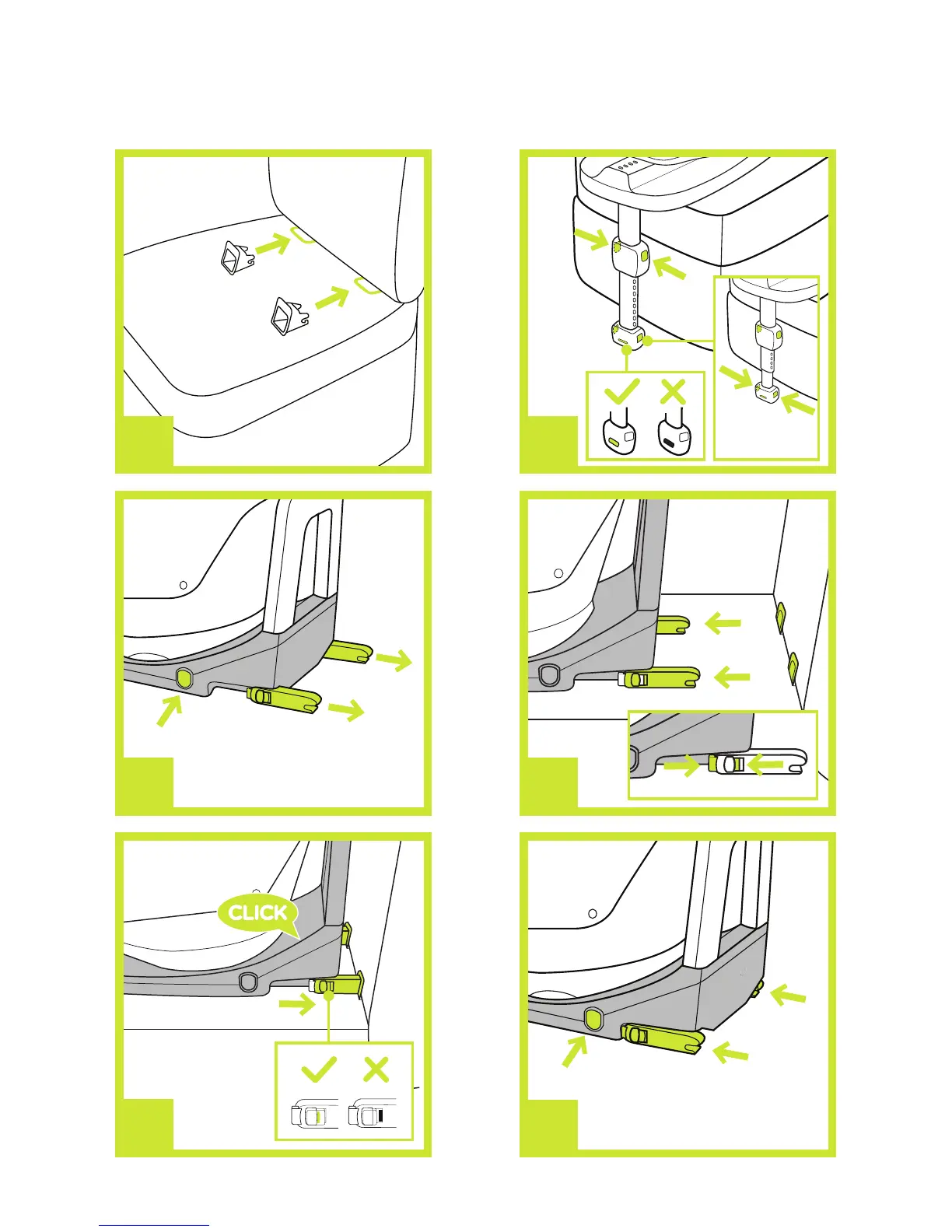 CLICK