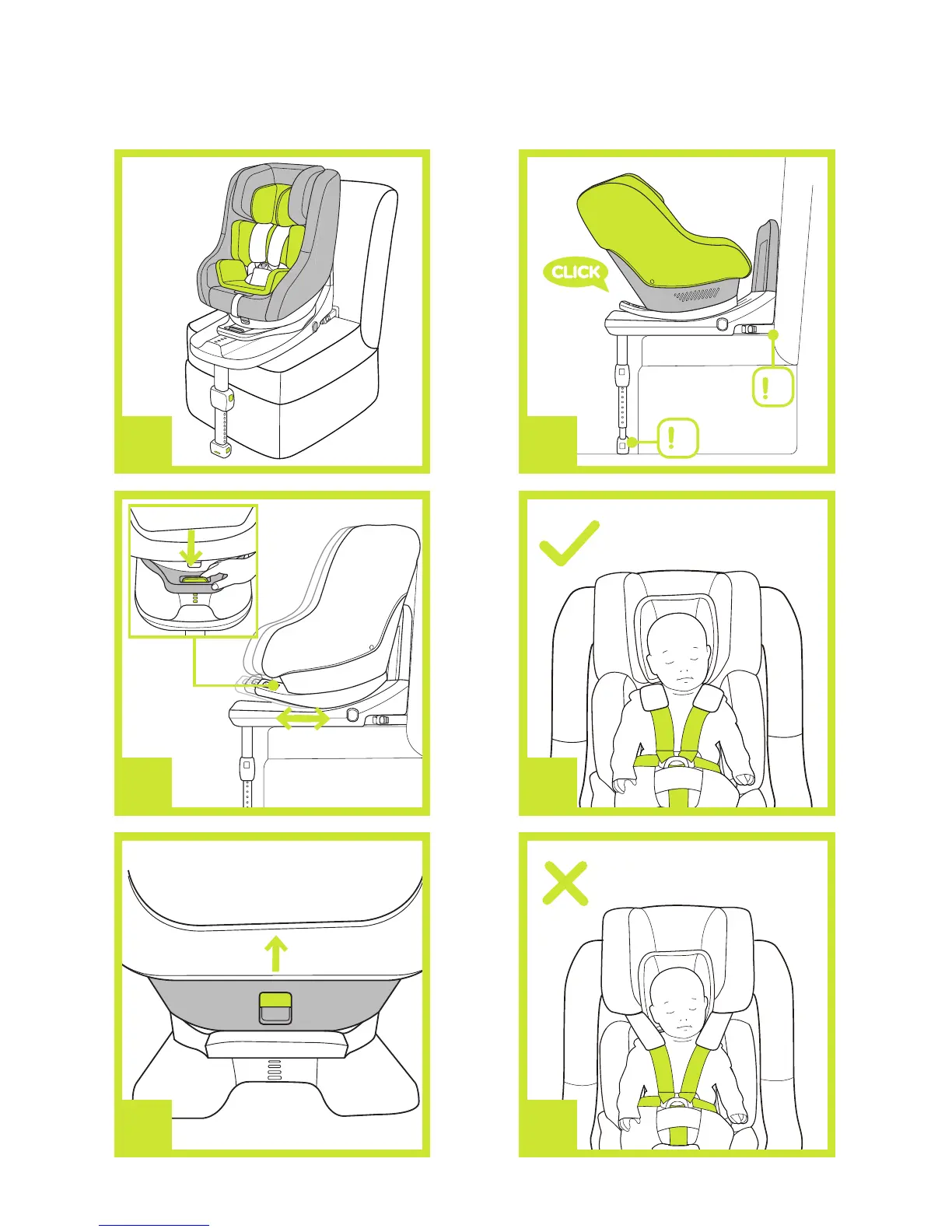 CLICK

!

!