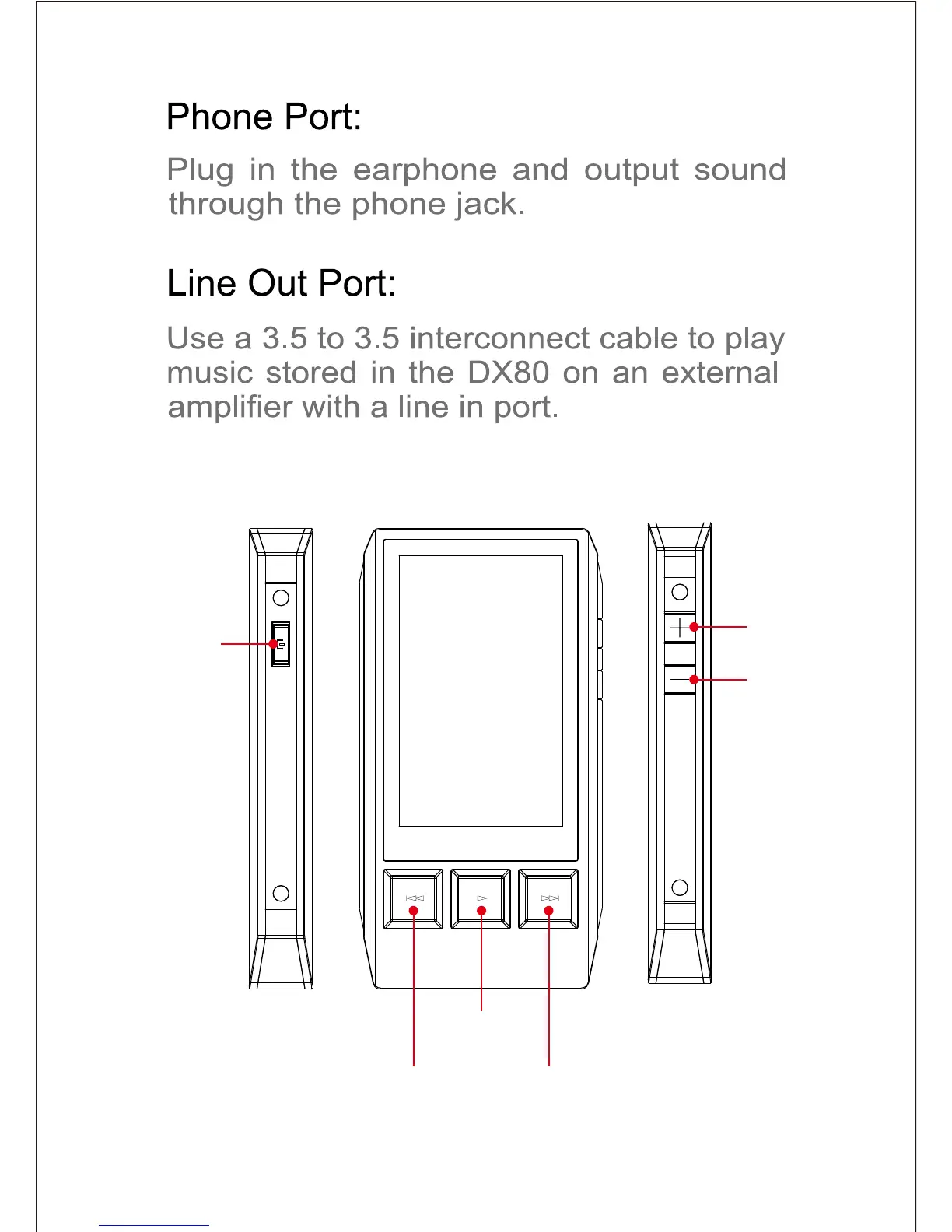 Phone Port:

Plug in the earphone and output sound through the phone jack.

Line Out Port:

Use a 3.5 to 3.5 interconnect cable to play music stored in the DX80 on an external amplifier with a line in port.