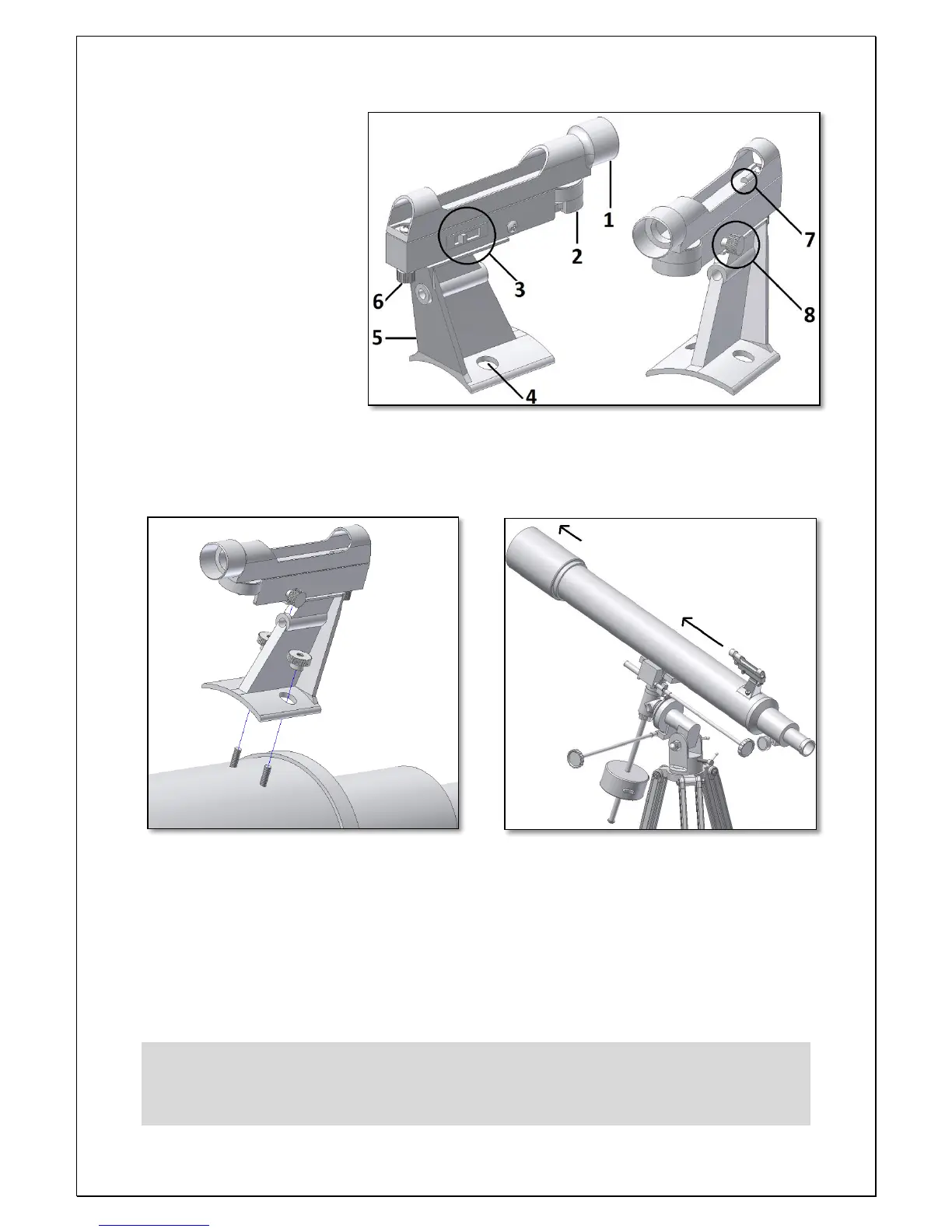 1
2
3
4
5
6
7
8