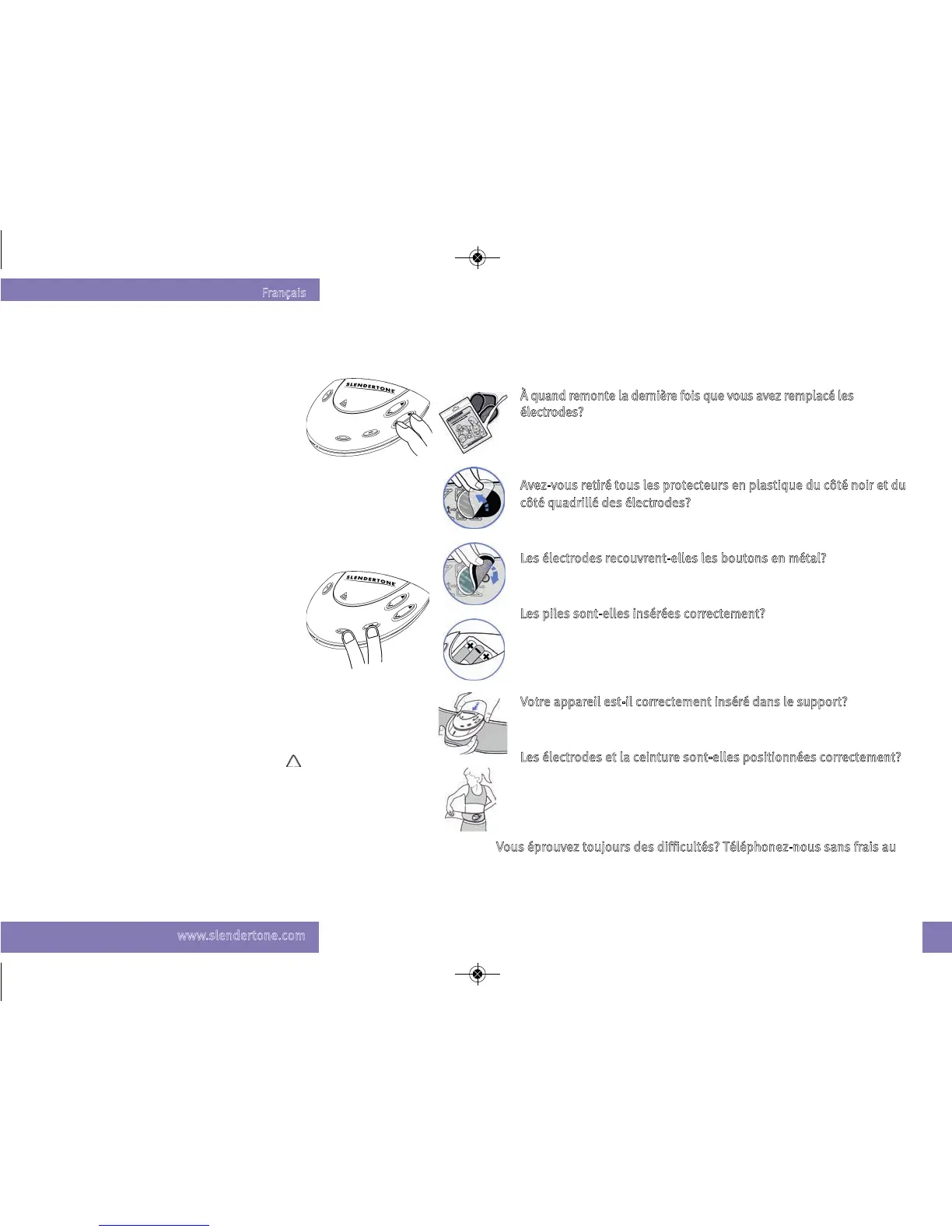 Français

SLENDERTONE

À quand remonte la dernière fois que vous avez remplacé les électrodes?

Avez-vous retiré tous les protecteurs en plastique du côté noir et du côté quadrillé des électrodes?

SLENDERTONE

Les électrodes recouvrent-elles les boutons en métal?

Les piles sont-elles insérées correctement?

Votre appareil est-il correctement inséré dans le support?

Les électrodes et la ceinture sont-elles positionnées correctement?

Vous éprouvez toujours des difficultés? Téléphonez-nous sans frais au

www.slendertone.com