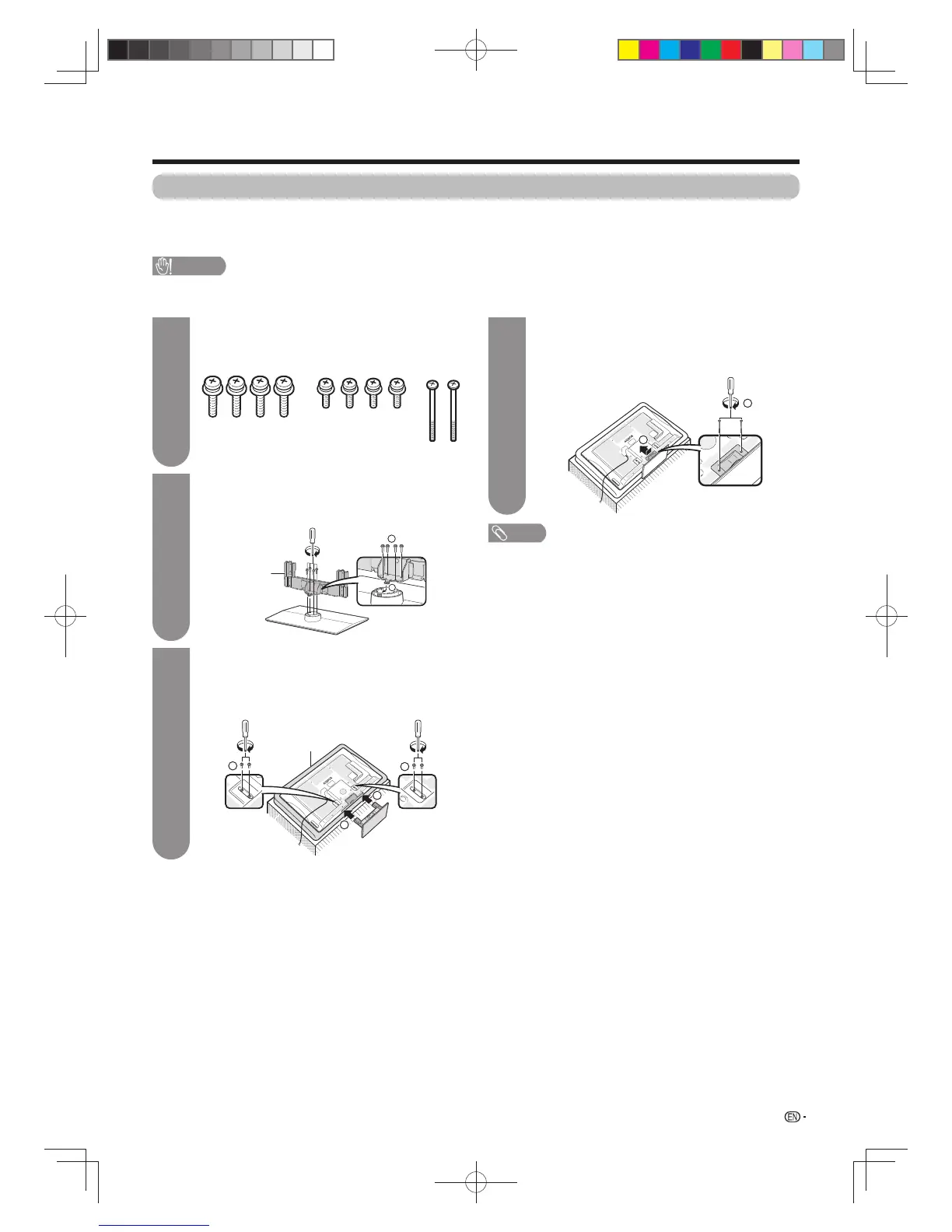 EN