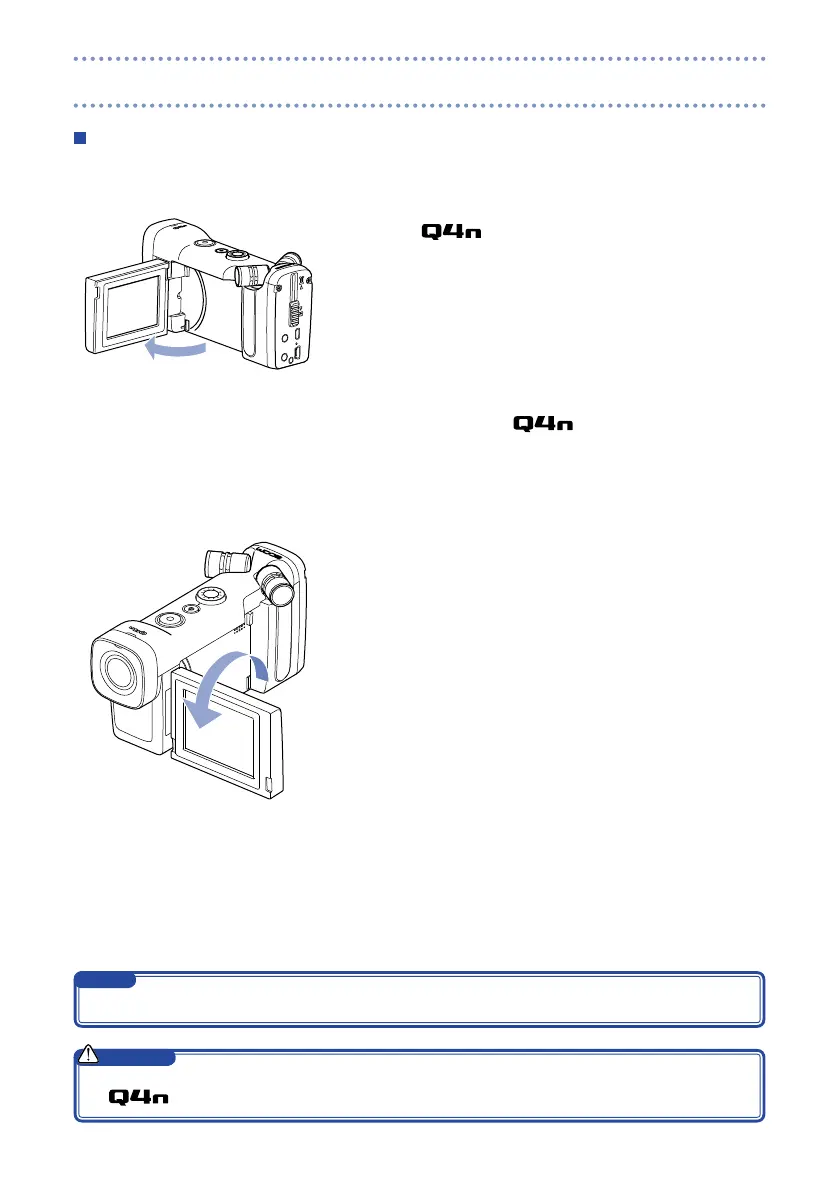 Q4n

Q4n

Q4n