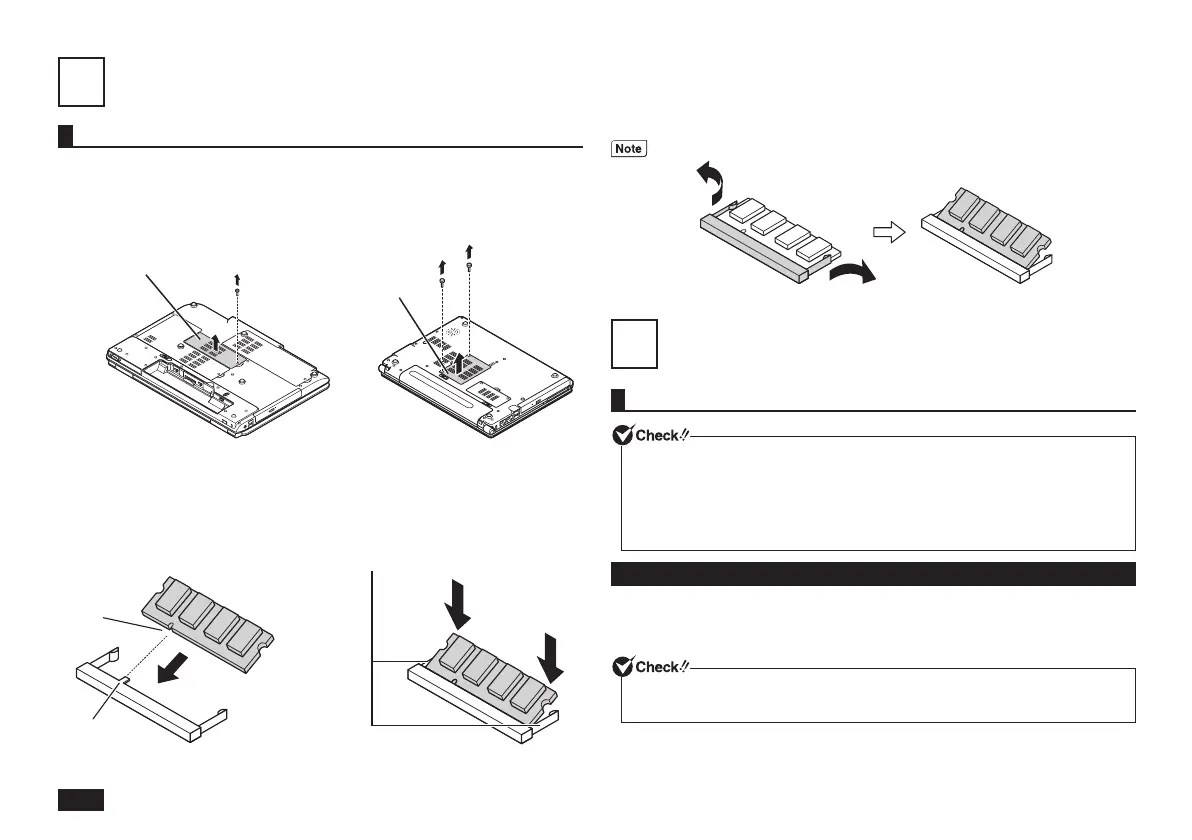 Note

Check

Check